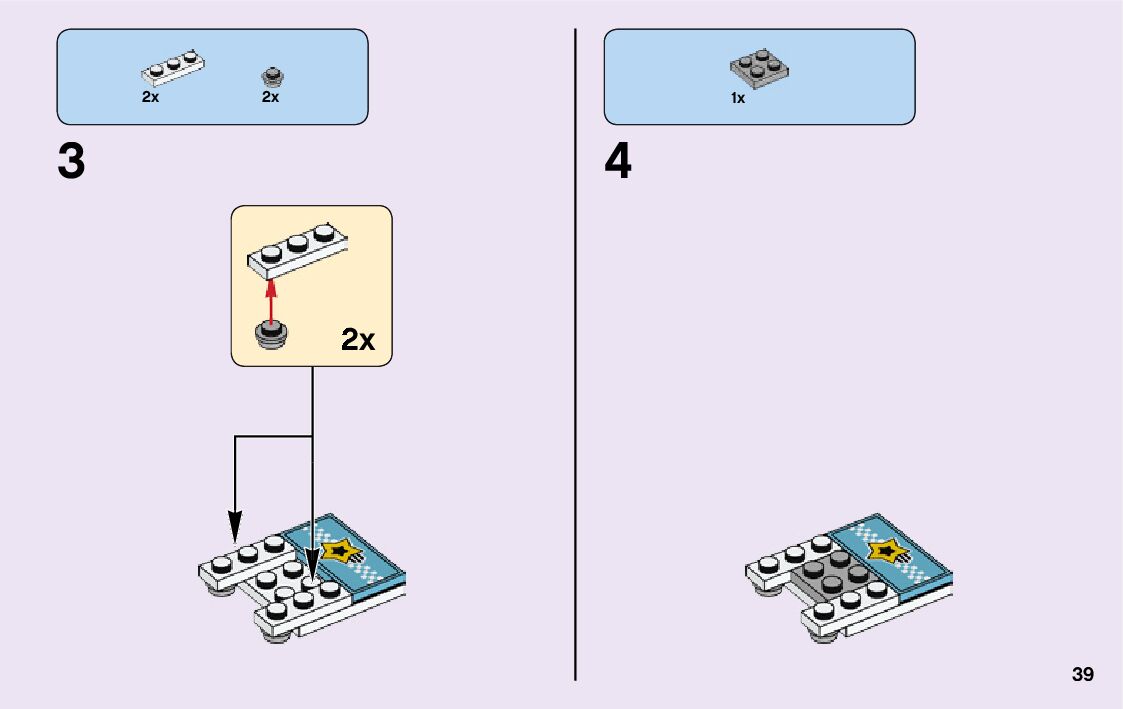 2x 2x

3

2x

1x

4

39