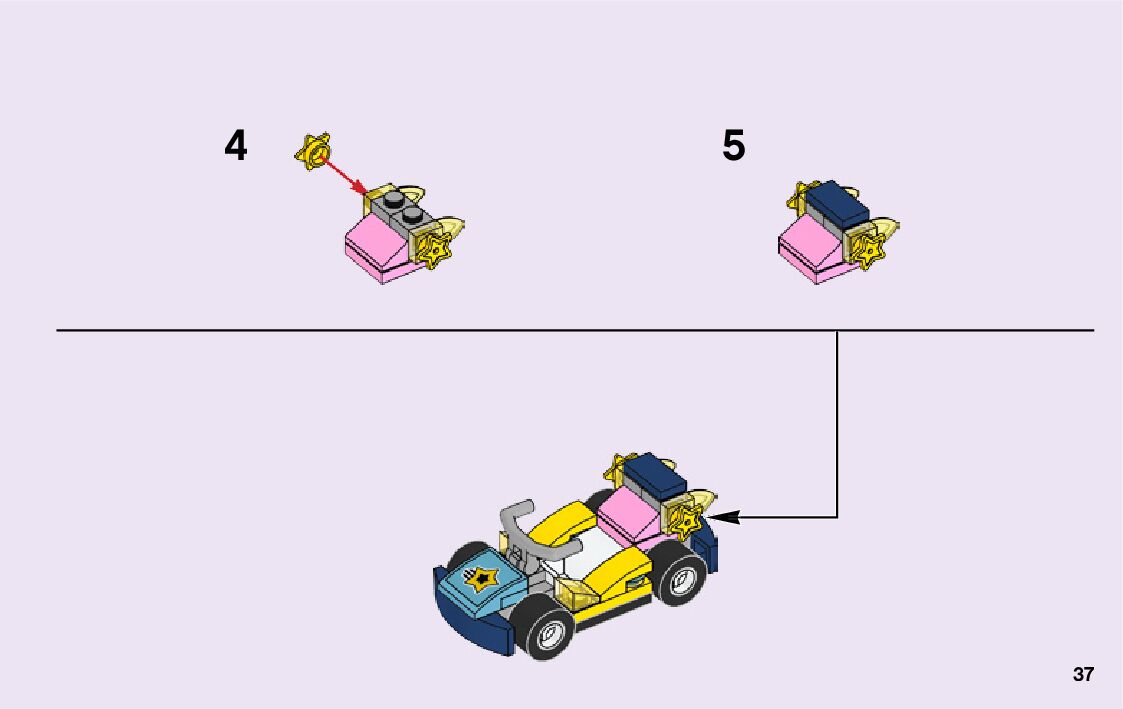 4

5

37