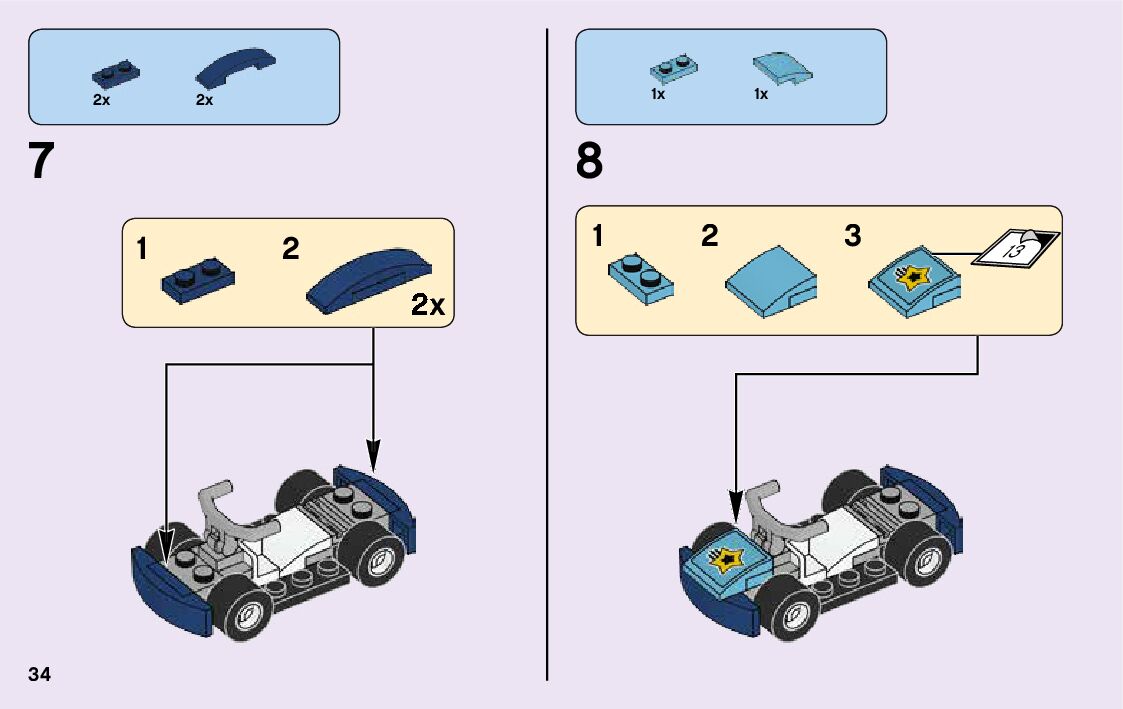 2x 2x

7

1 2

2x

1x 1x

8

1 2 3

13

34