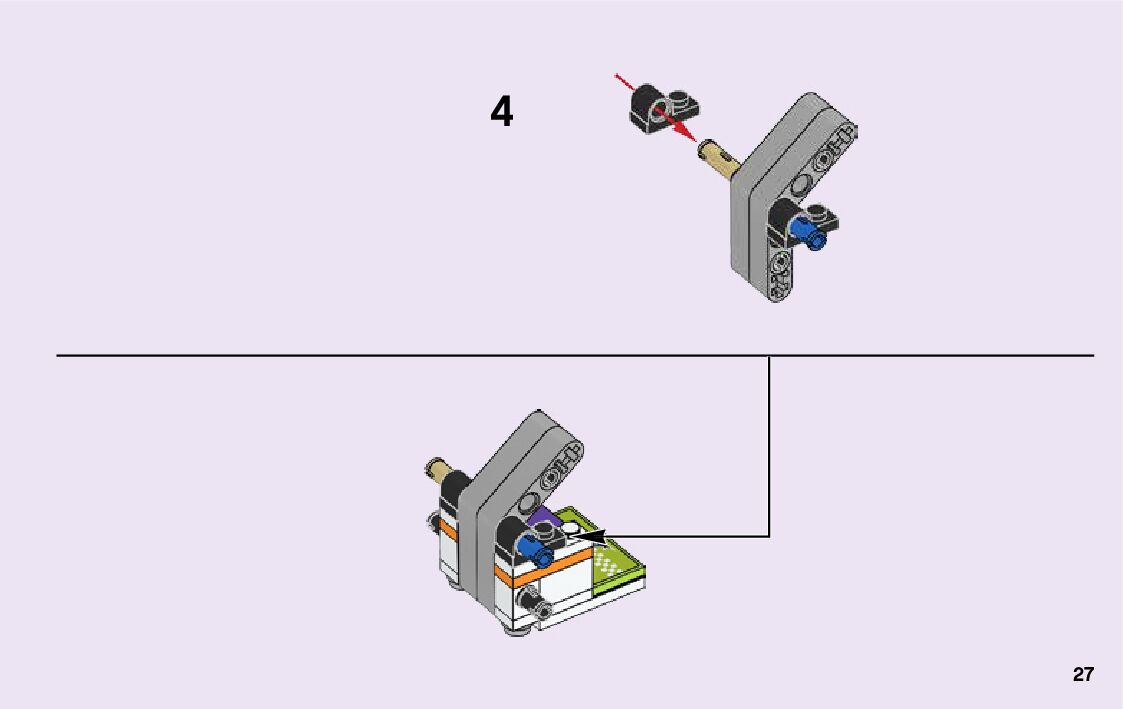 4

27