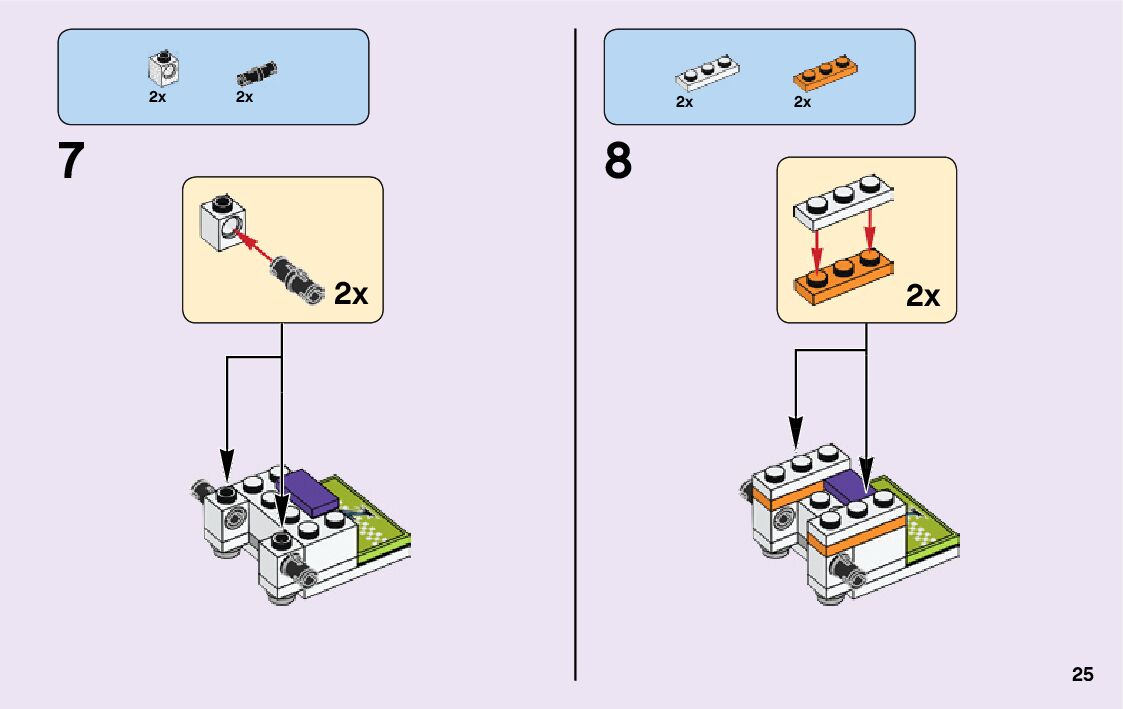 2x 2x

7

2x

2x 2x

8

2x

25