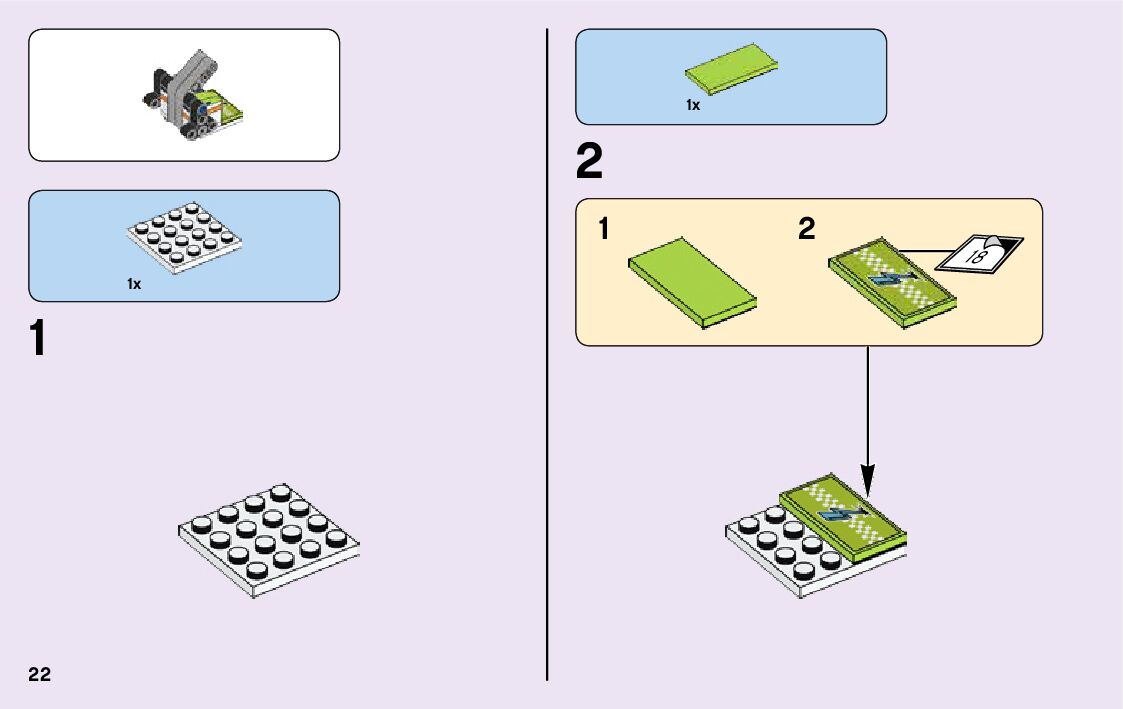 1x

1

22

1x

2

1

2

18