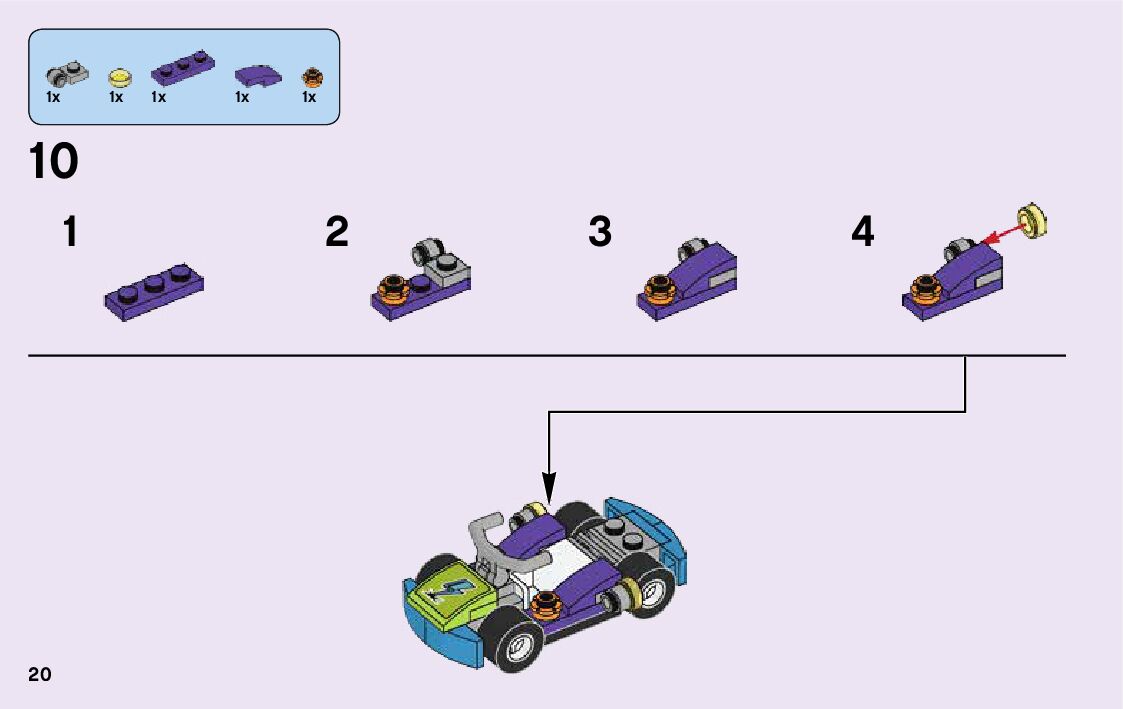 1x 1x 1x 1x 1x

10

1

2

3

4

20