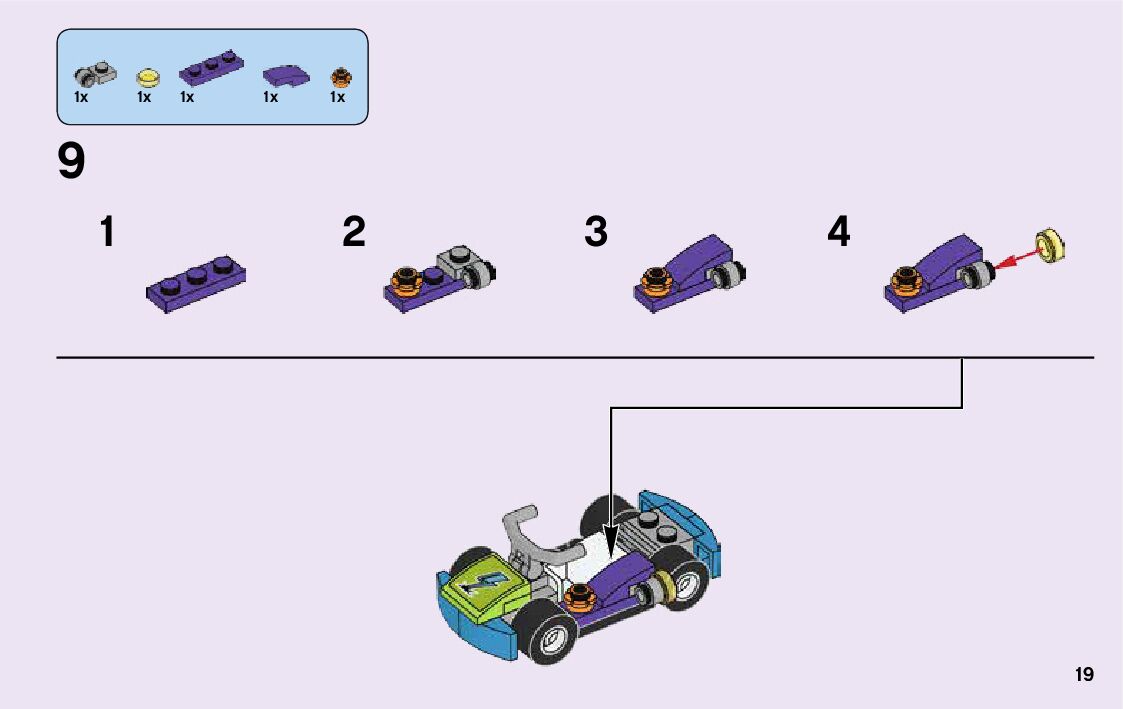 1x 1x 1x 1x 1x

9

1

2

3

4

19