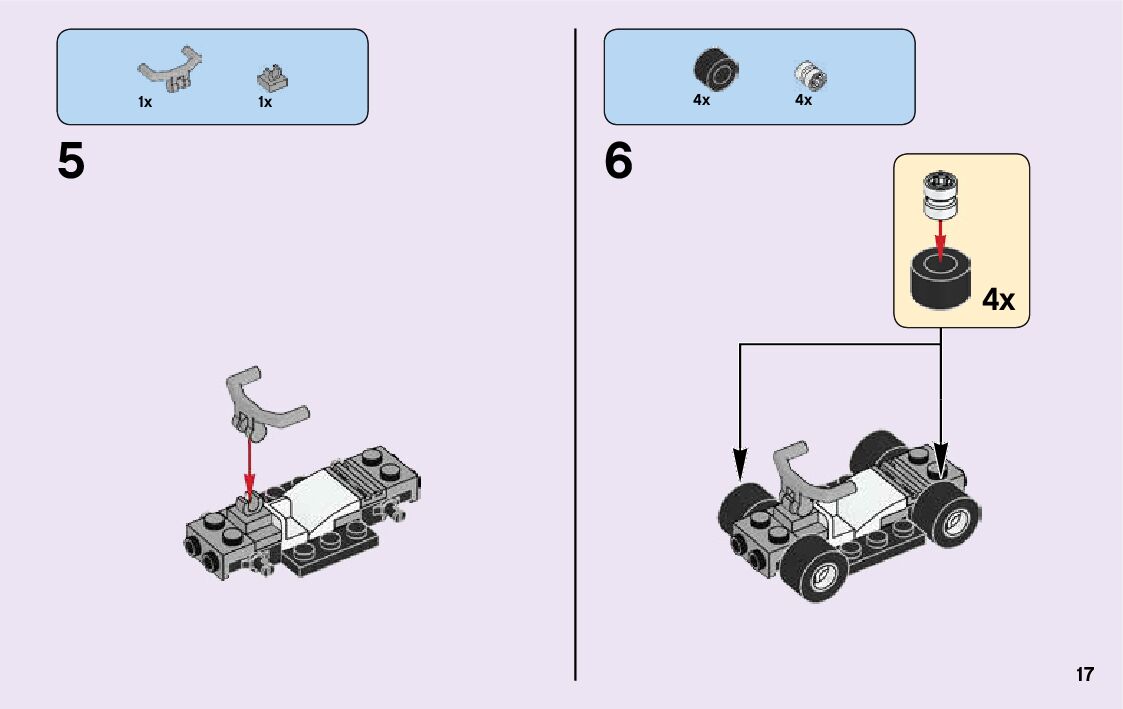 1x 1x

5

4x 4x

6

4x

17