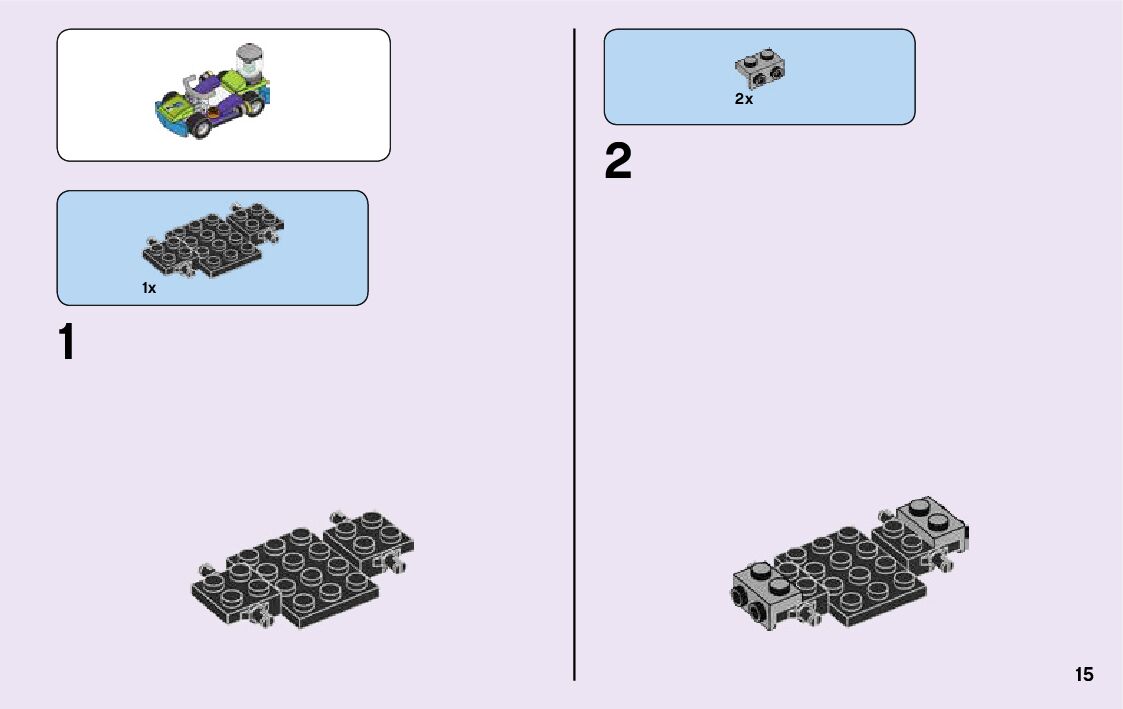 1x

1

2x

2

15