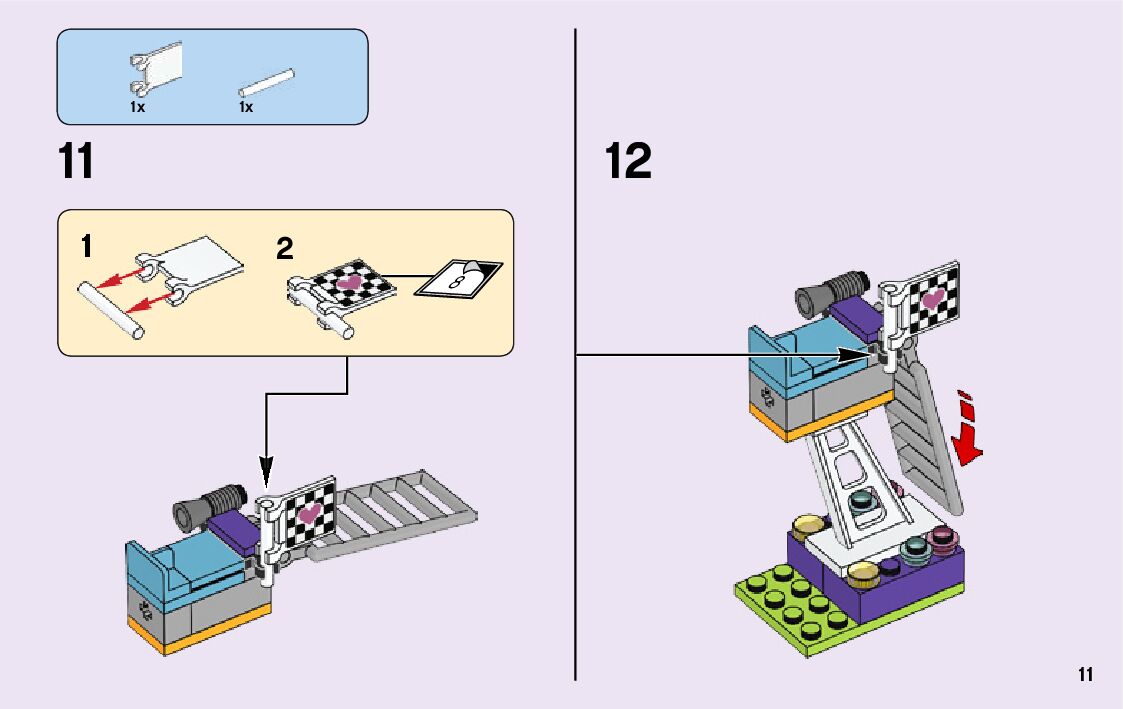 1x
1x

11

1
2

8

12

11