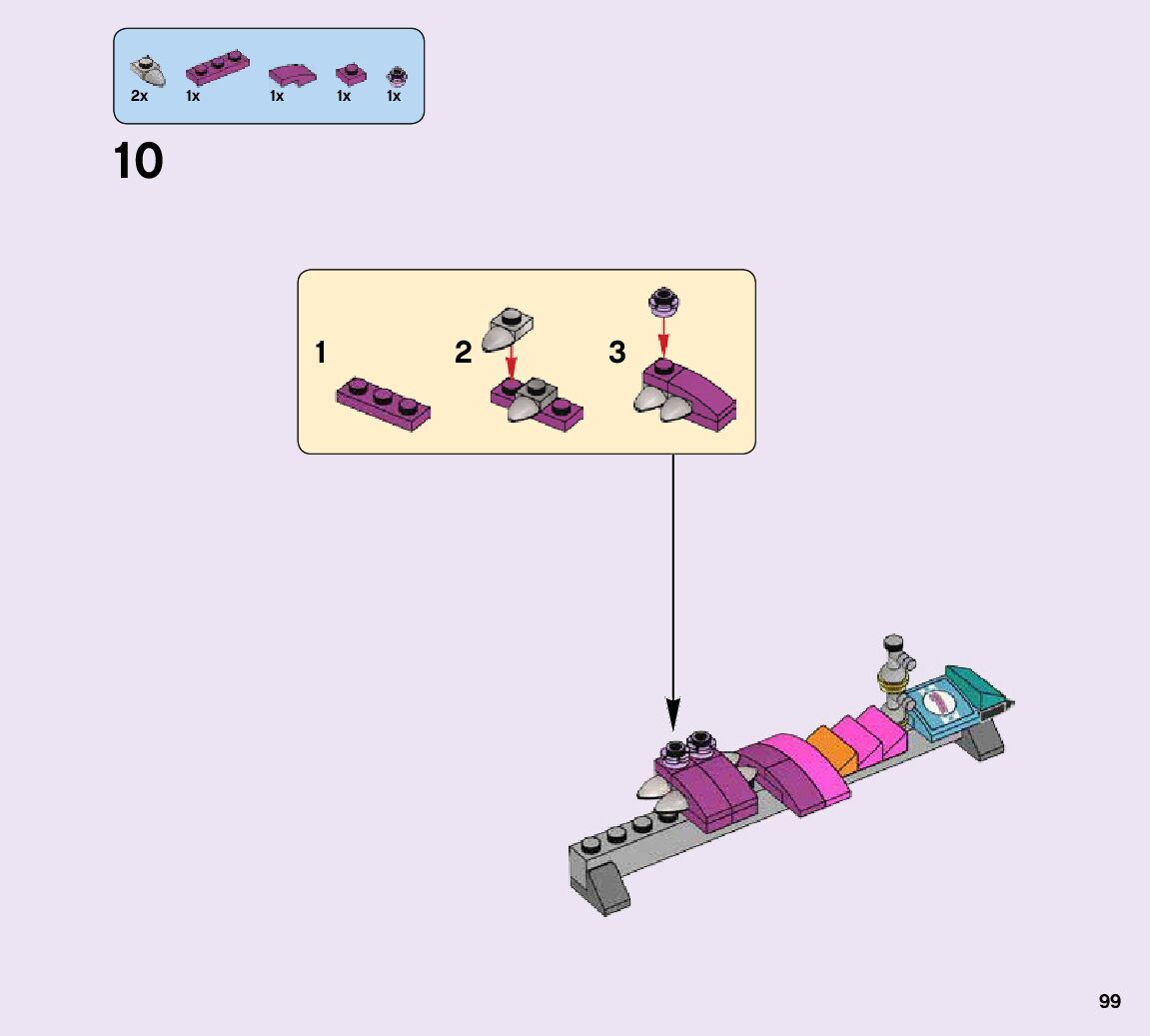 2x 1x 1x 1x 1x

10

1

2

3

99