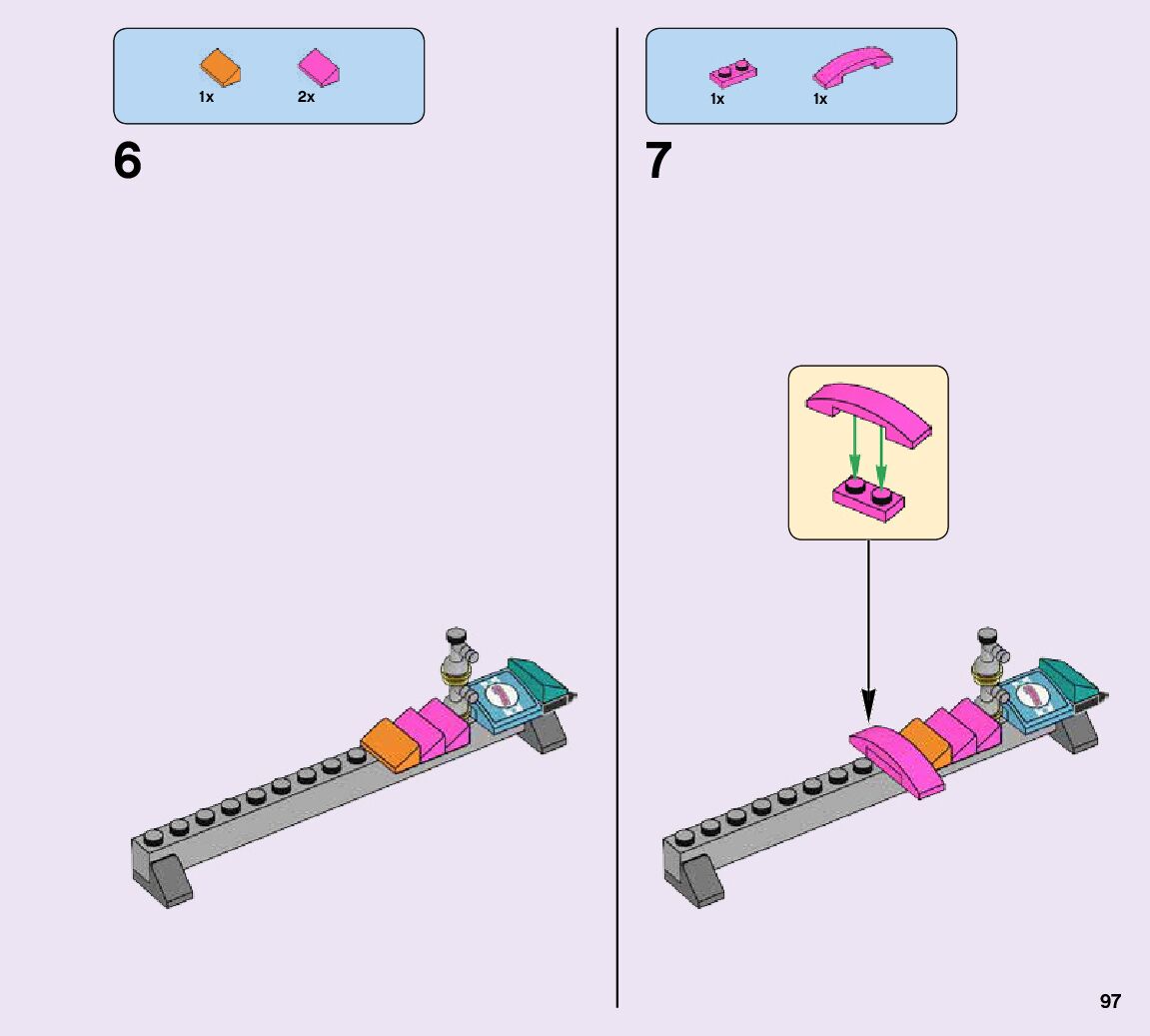 1x 2x

6

1x 1x

7

97