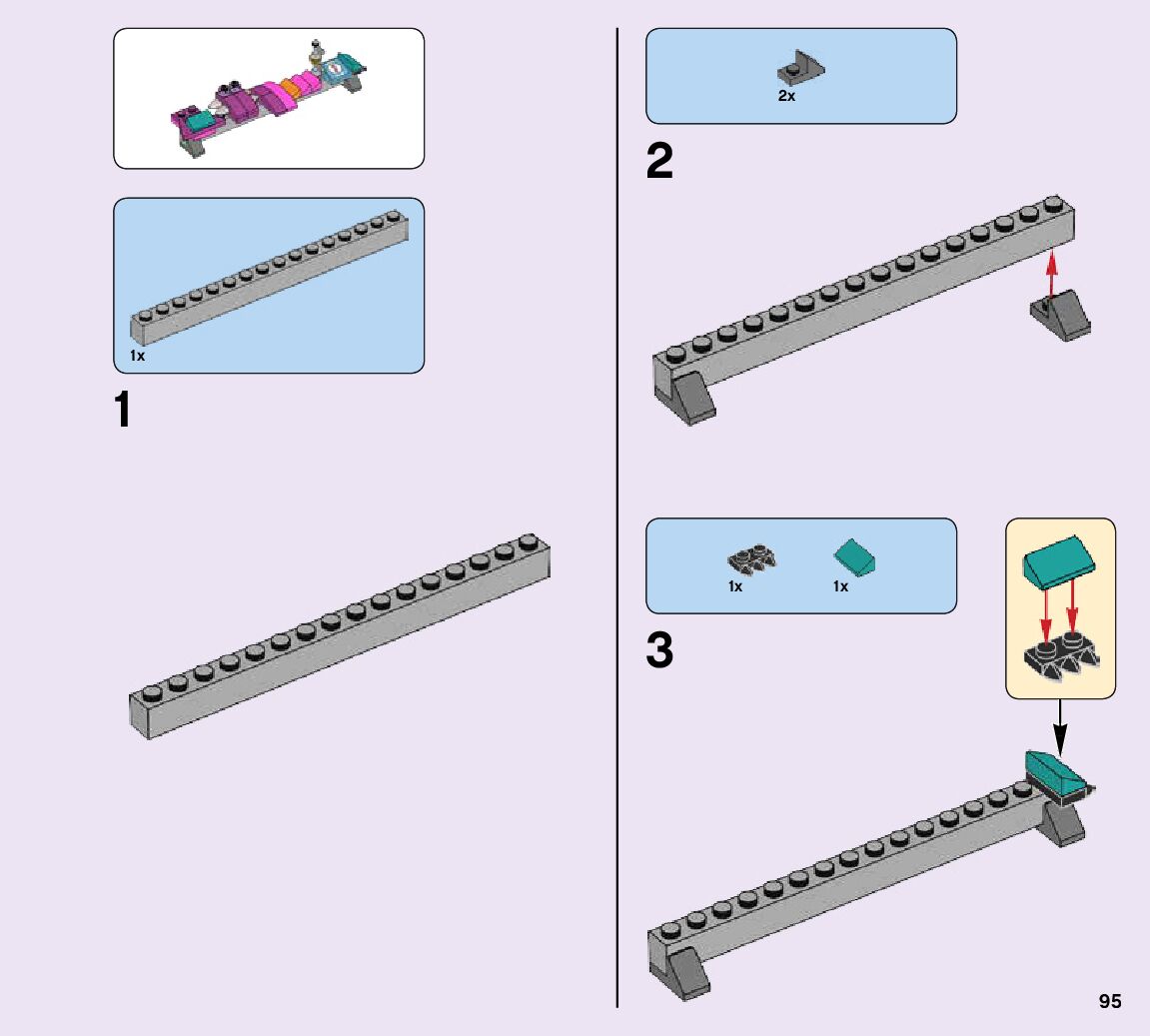 1x

1

2x

2

1x 1x

3

95