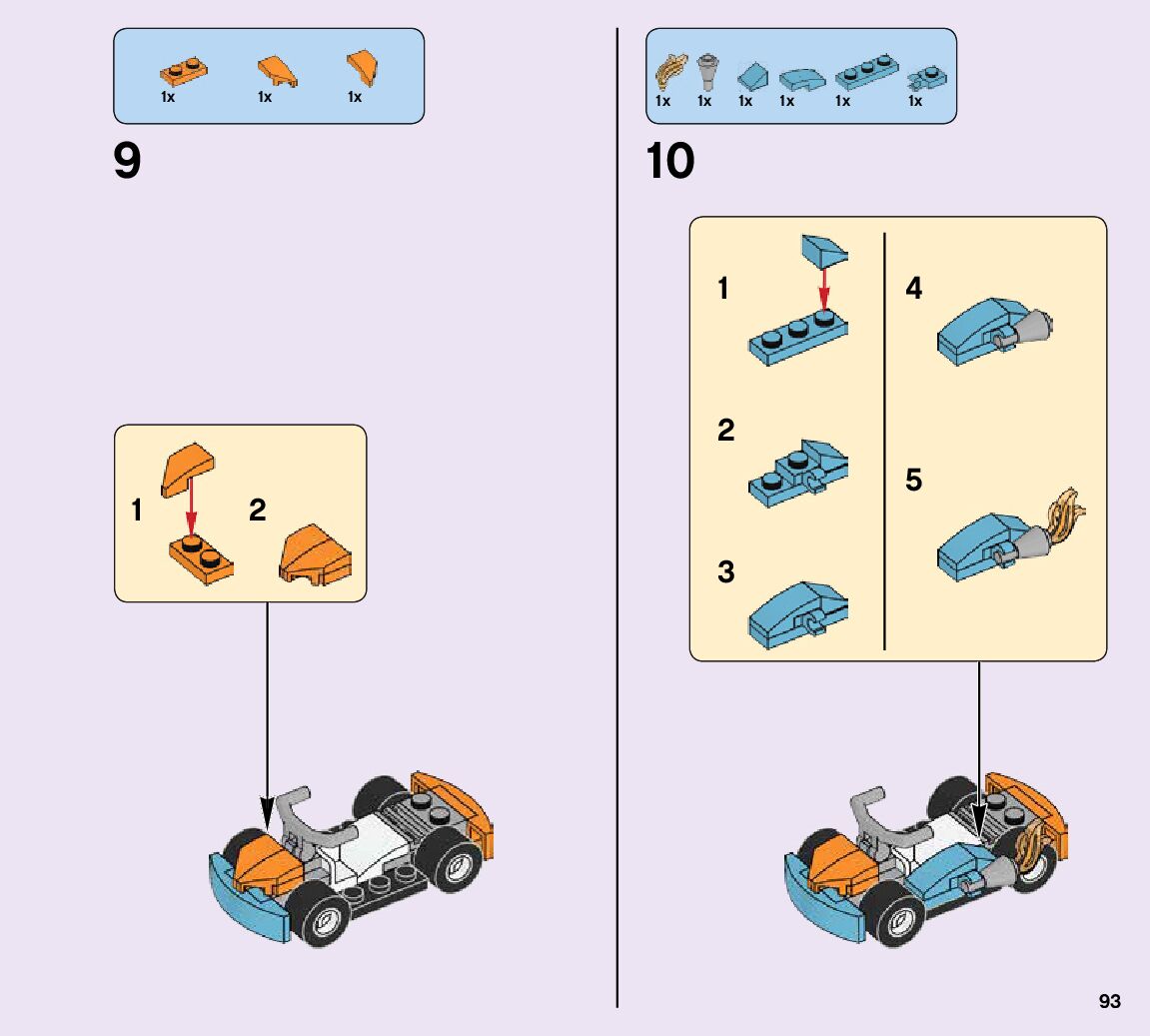 1x 1x 1x

9

1 2

1x 1x 1x 1x 1x 1x

10

1

2

3

4

5

93