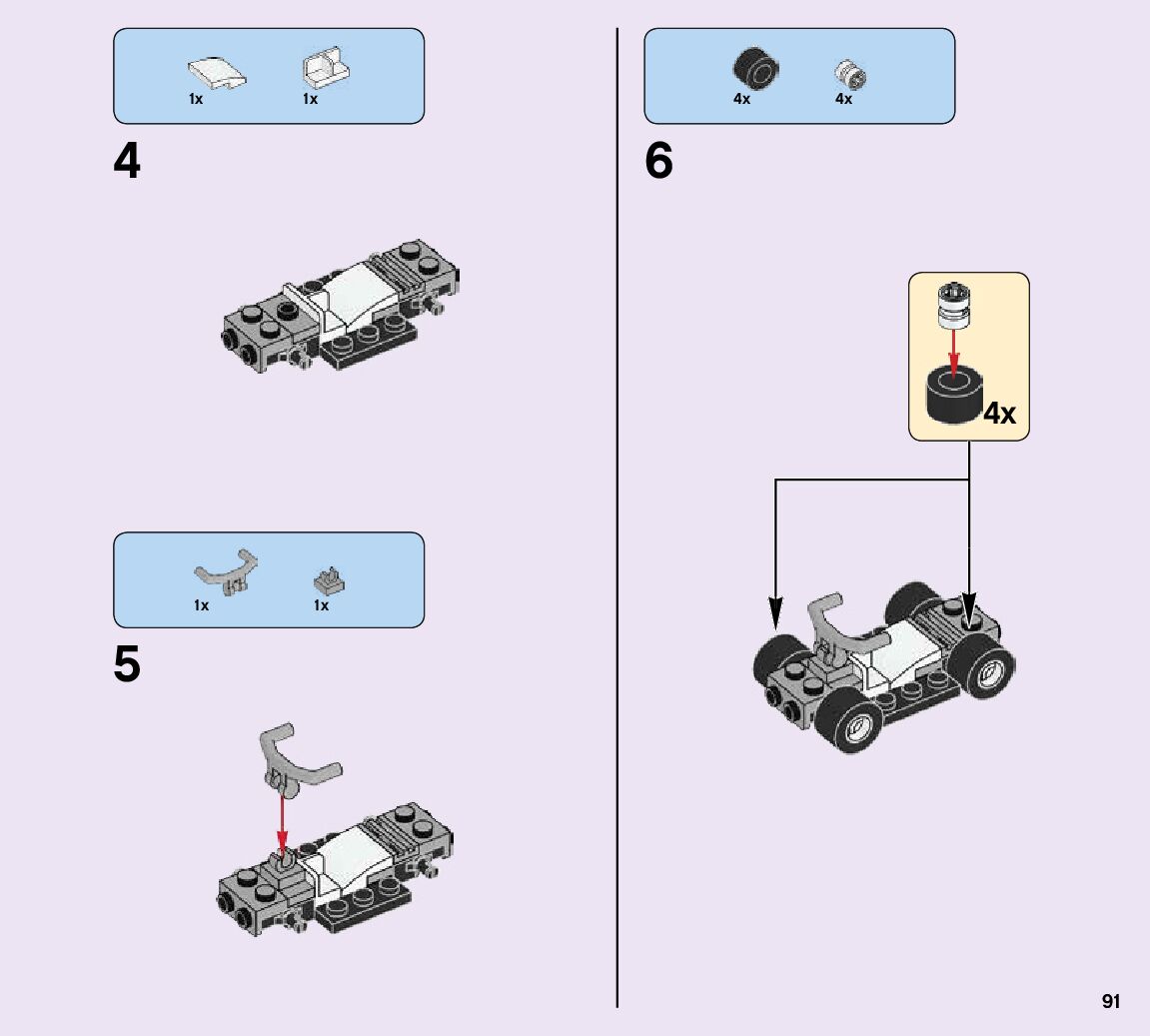 1x 1x

4

1x 1x

5

4x 4x

6

4x

91