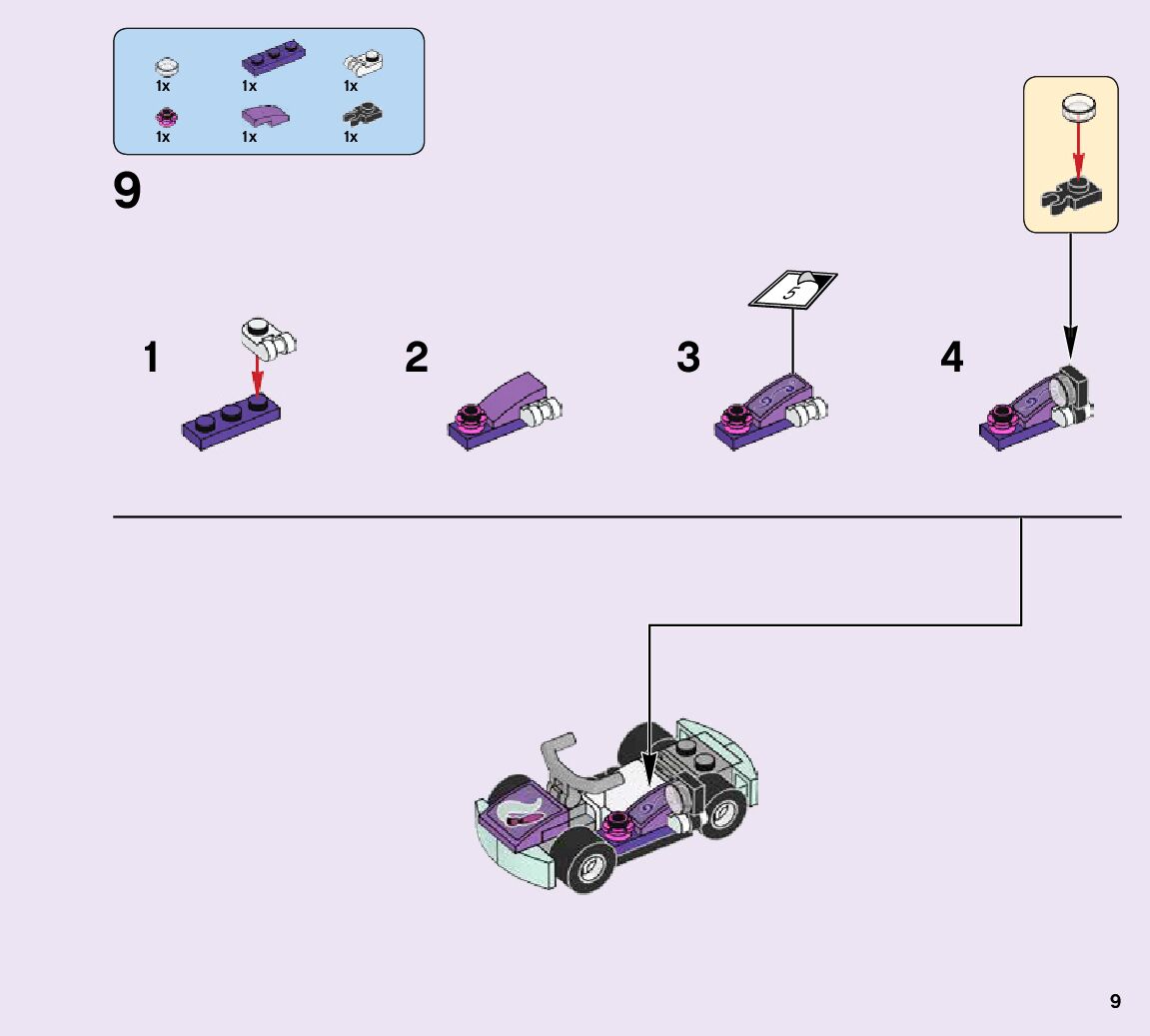 1x
1x
1x
1x
1x
1x

9

1

2

3

5

4

9