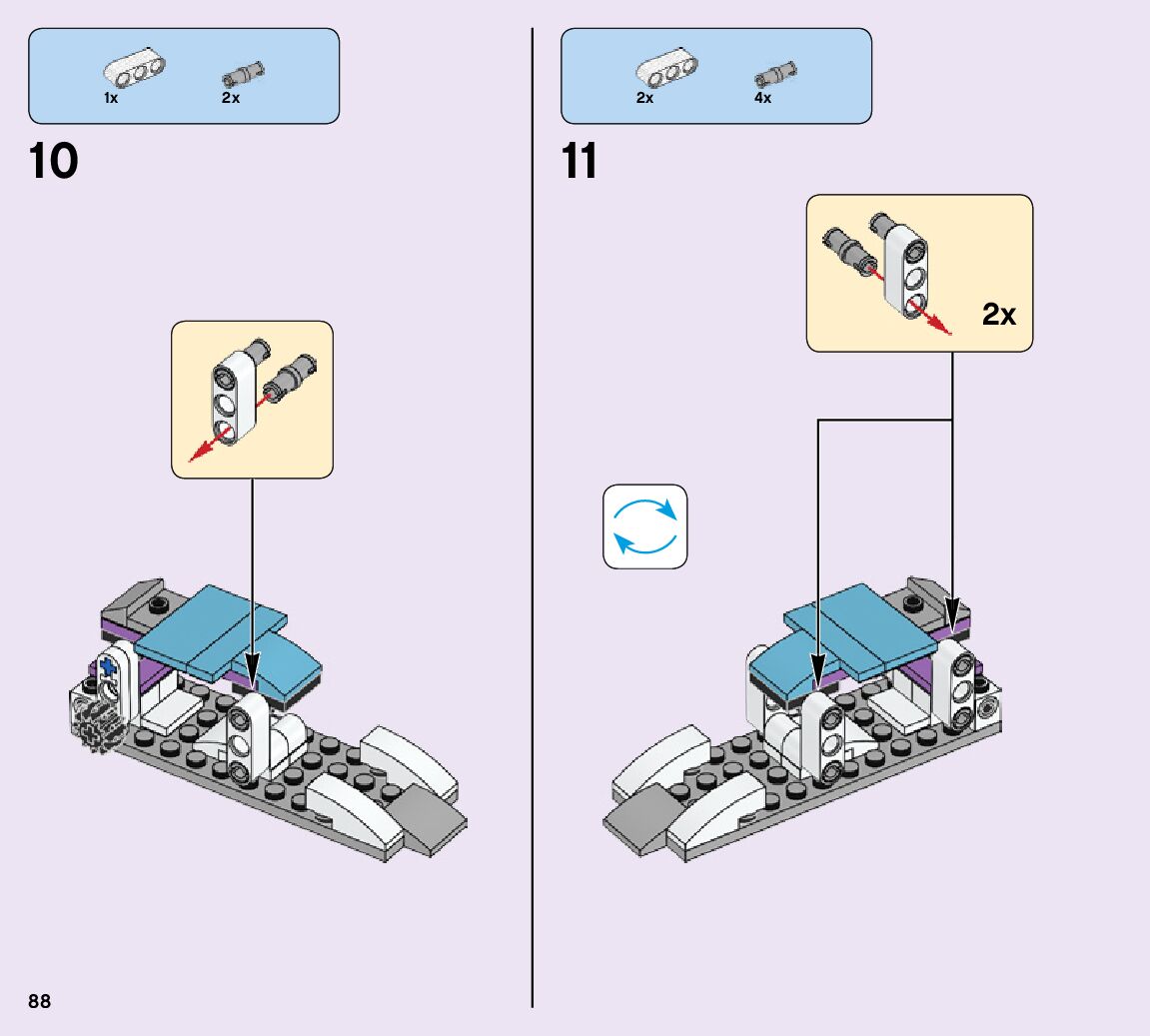 1x 2x

10

2x 4x

11

2x

88