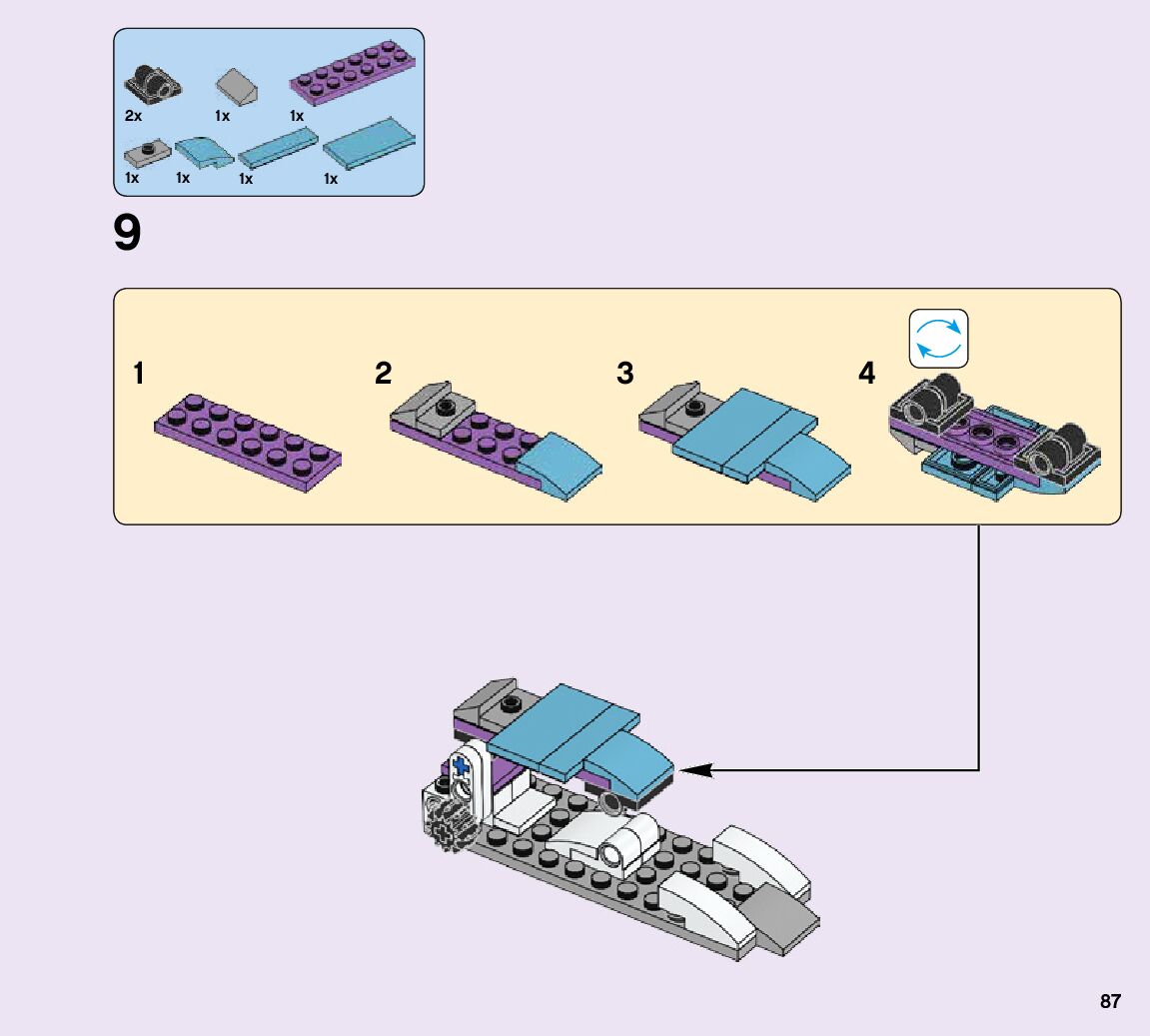 2x 1x 1x
1x 1x 1x 1x

9

1 2 3 4

87