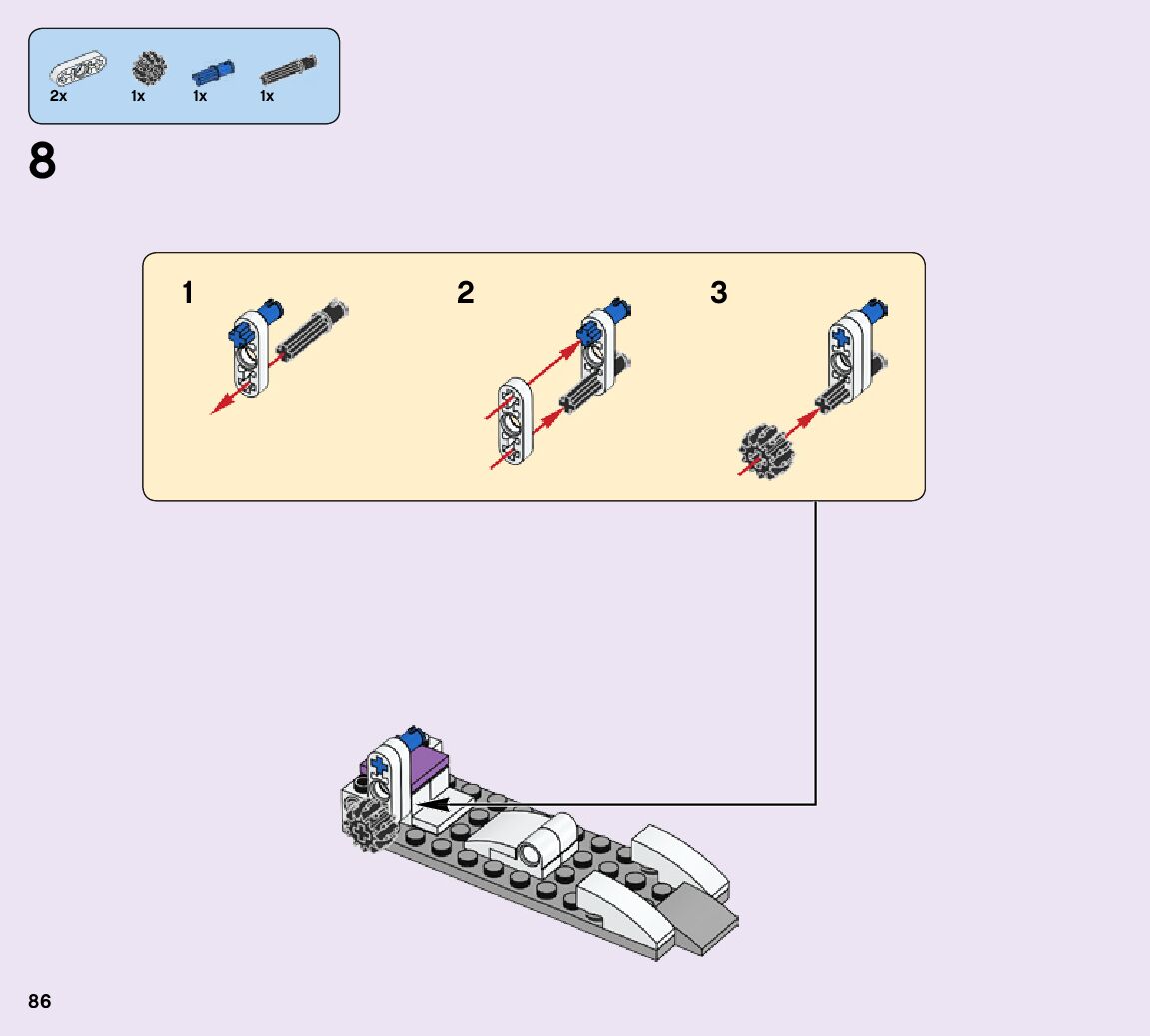 2x 1x 1x 1x

8

1

2

3

86