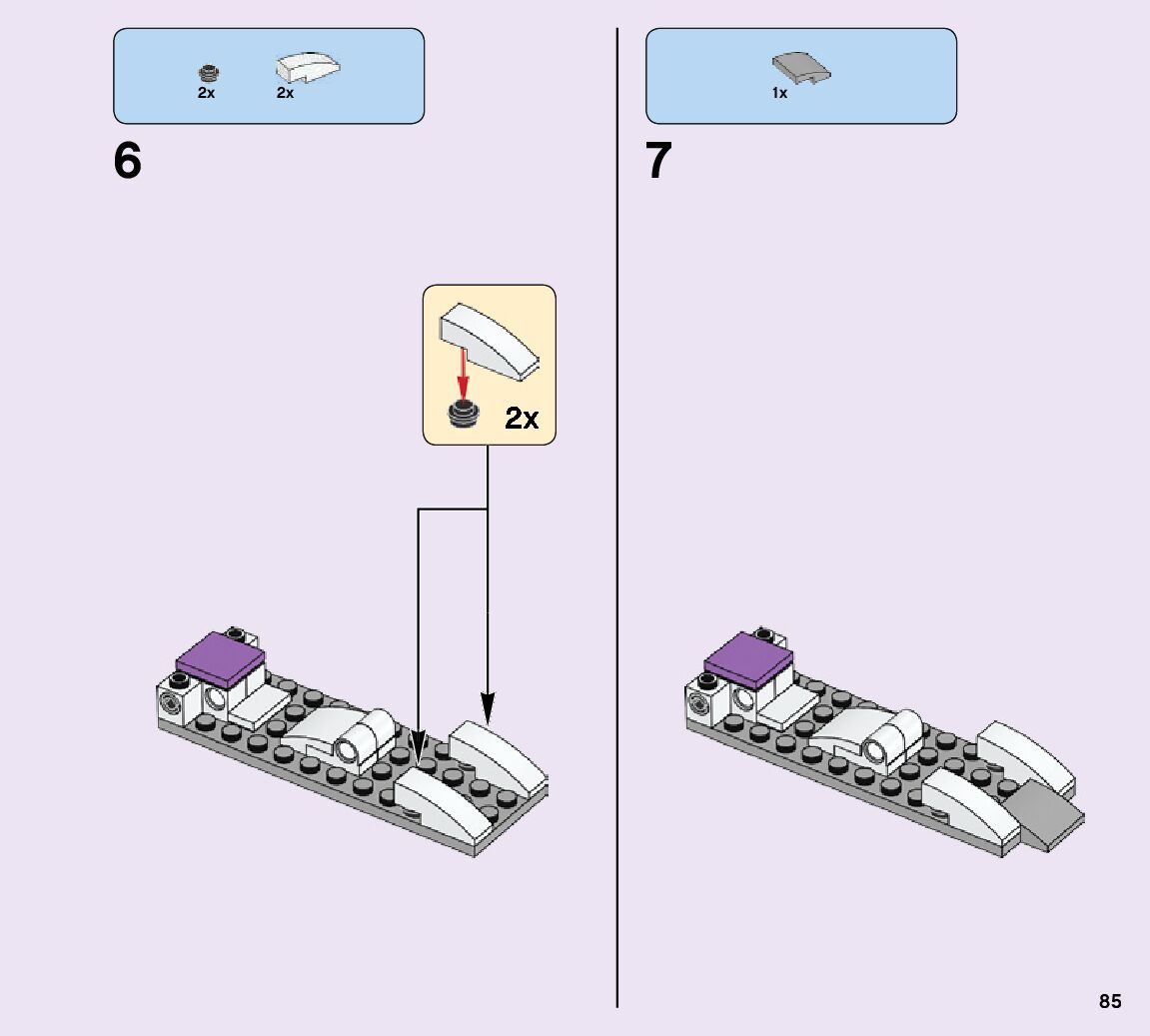 2x 2x

6

2x

1x

7

85