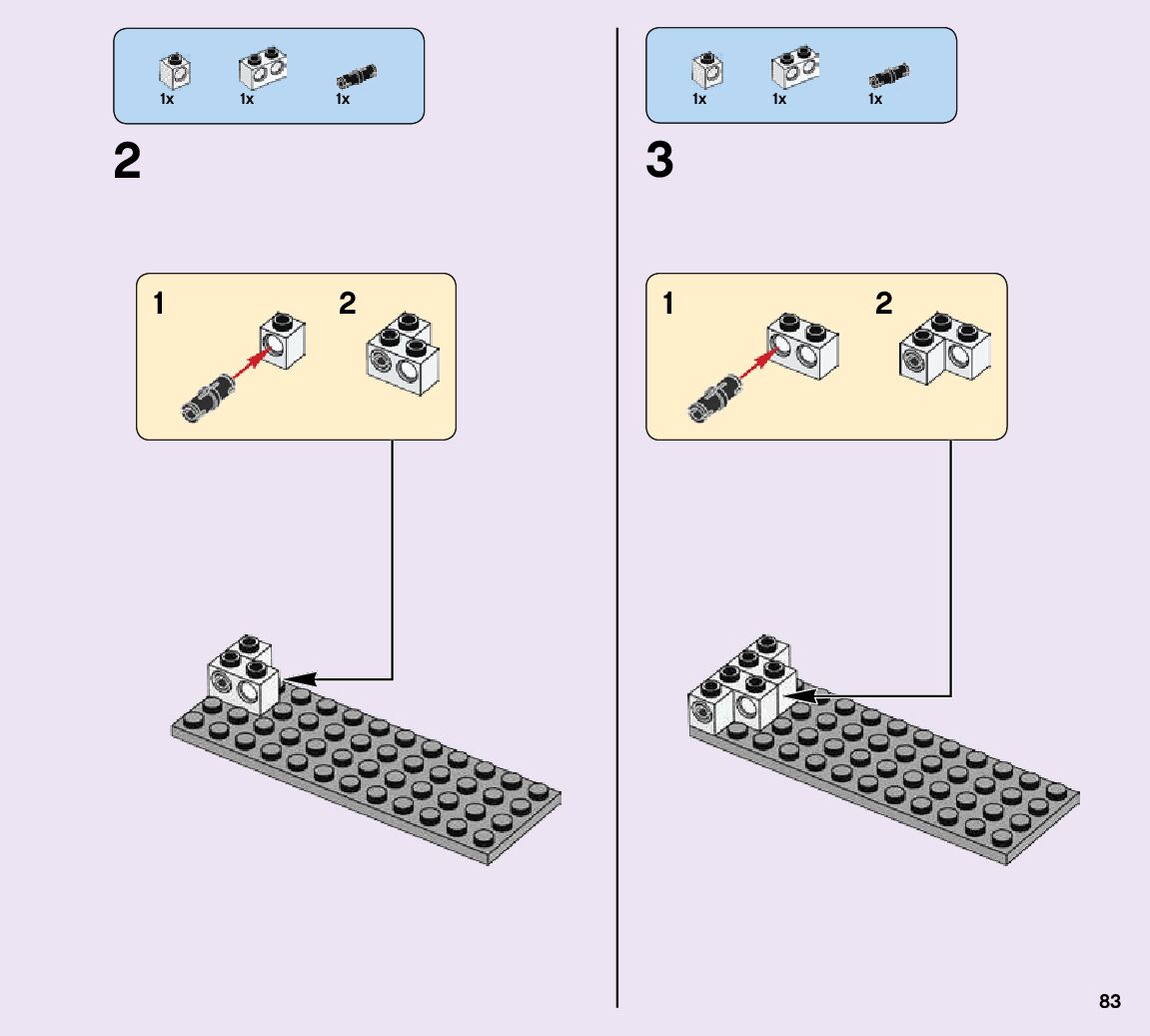 1x 1x 1x

2

1 2

1x 1x 1x

3

1 2

83