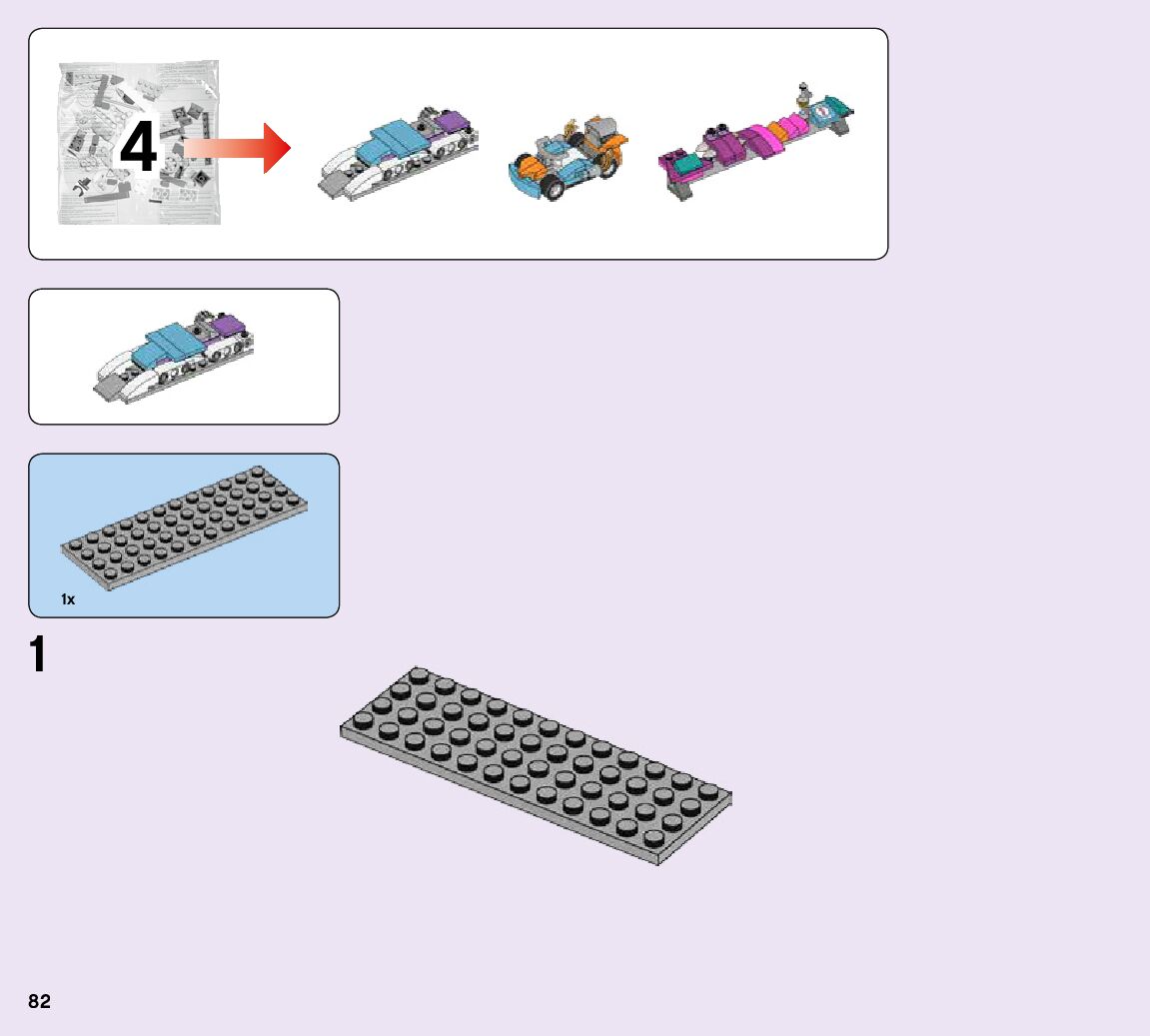 4

1x

1

82