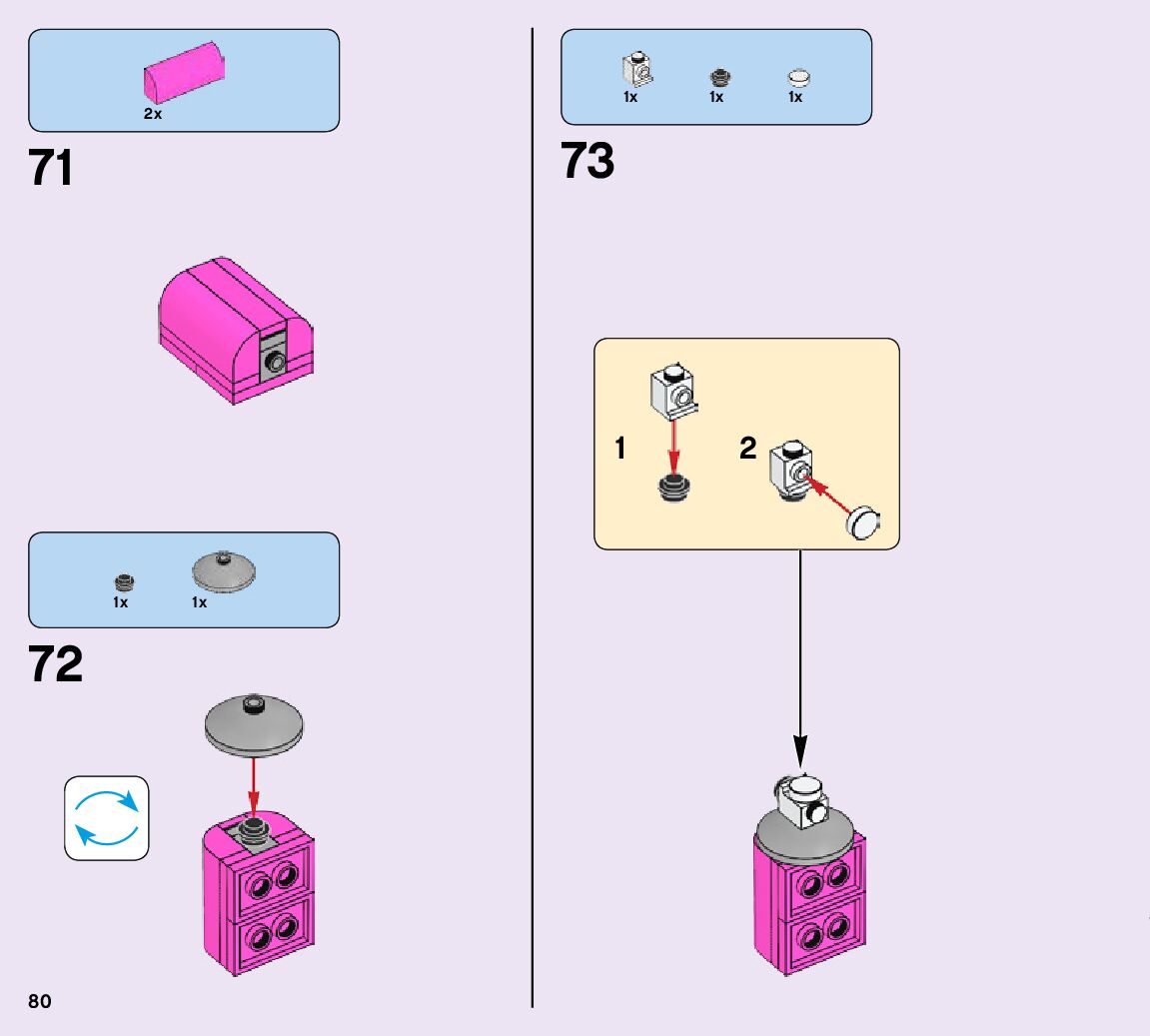 2x

71

1x 1x

72

80

1x 1x 1x

73

1

2