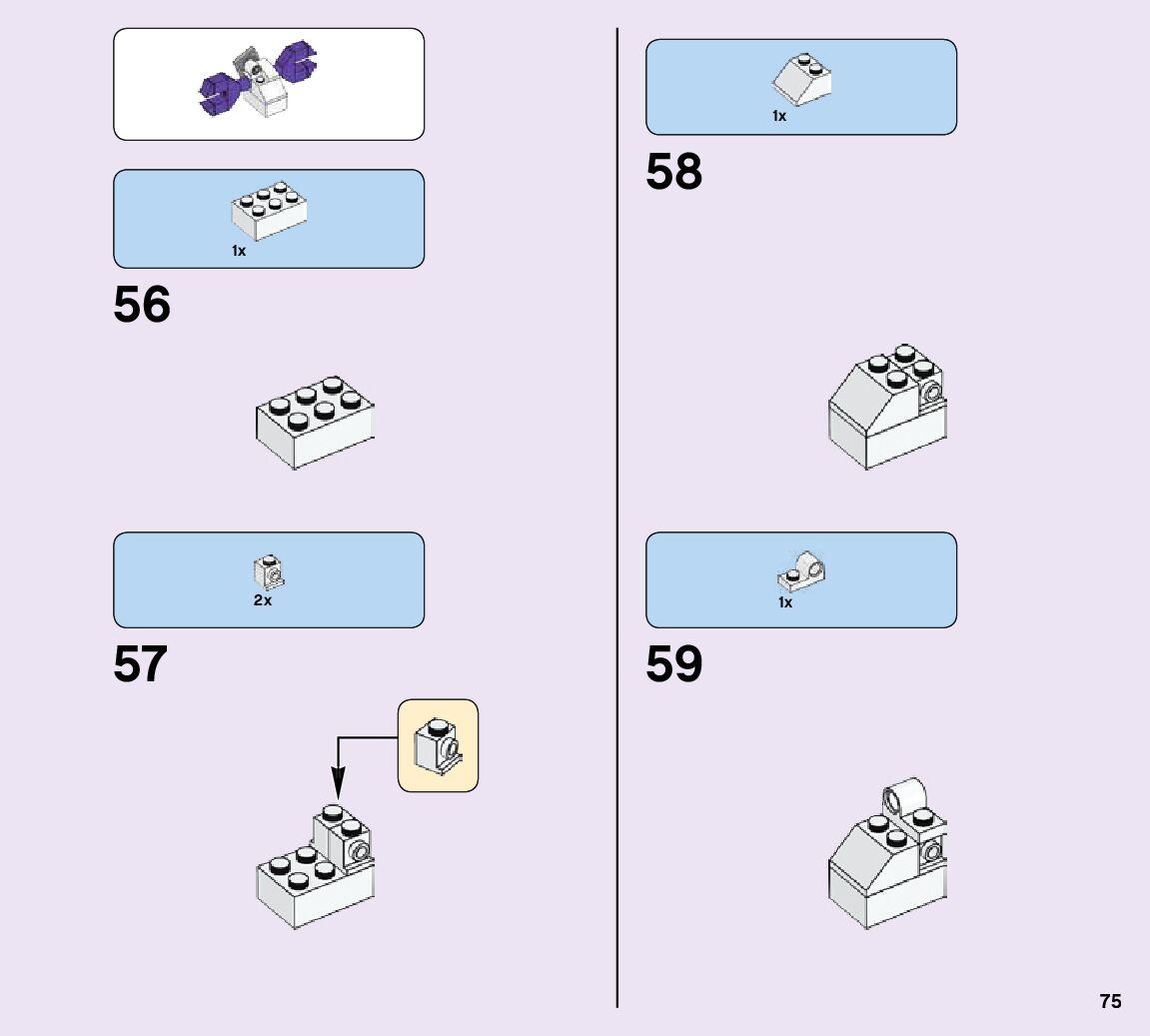 1x

56

2x

57

1x

58

1x

59

75