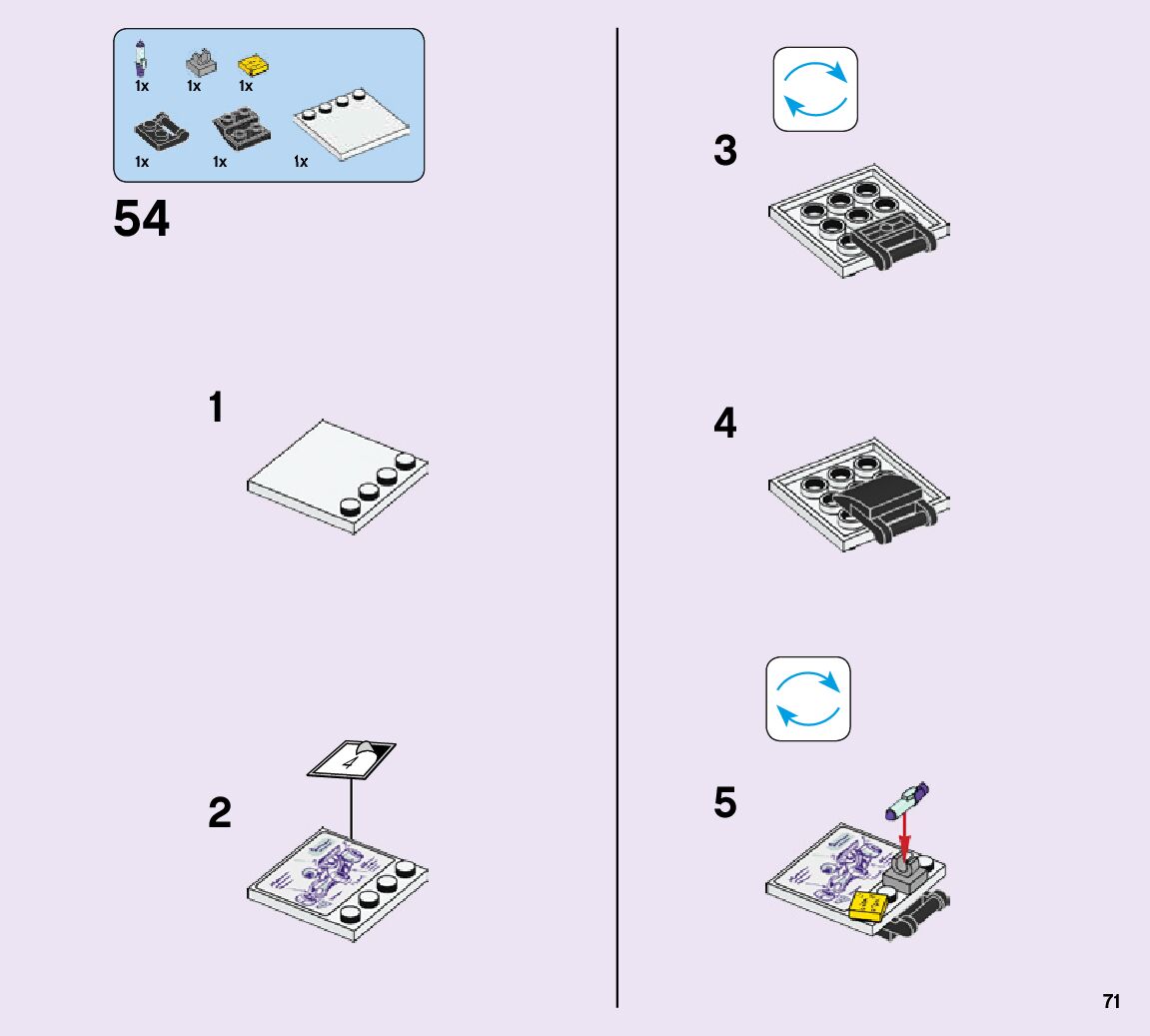 1x 1x 1x
1x 1x 1x

54

1

2

4

3

4

5

71