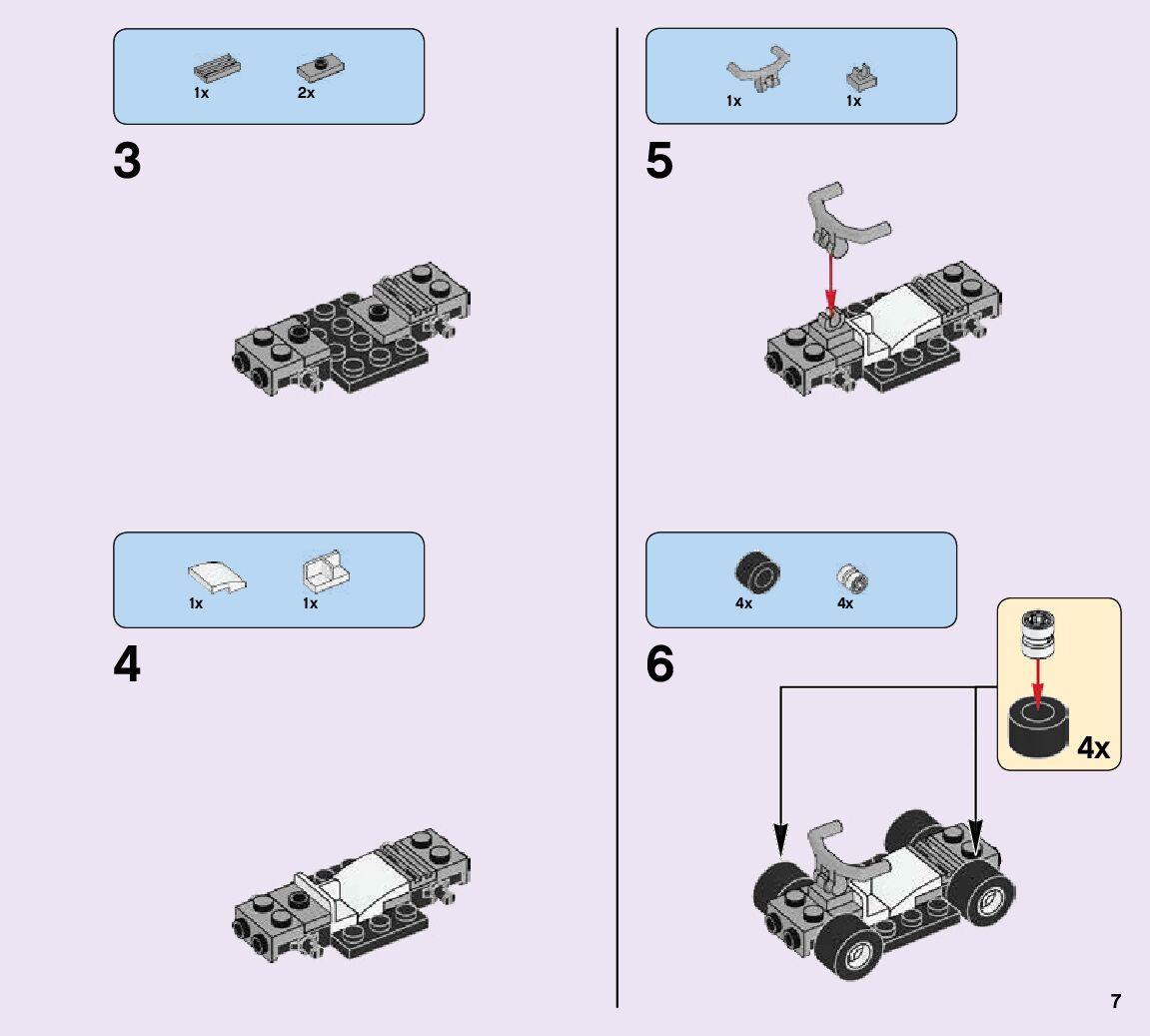 1x 2x

3

1x 1x

4

1x 1x

5

4x 4x

6

4x

7