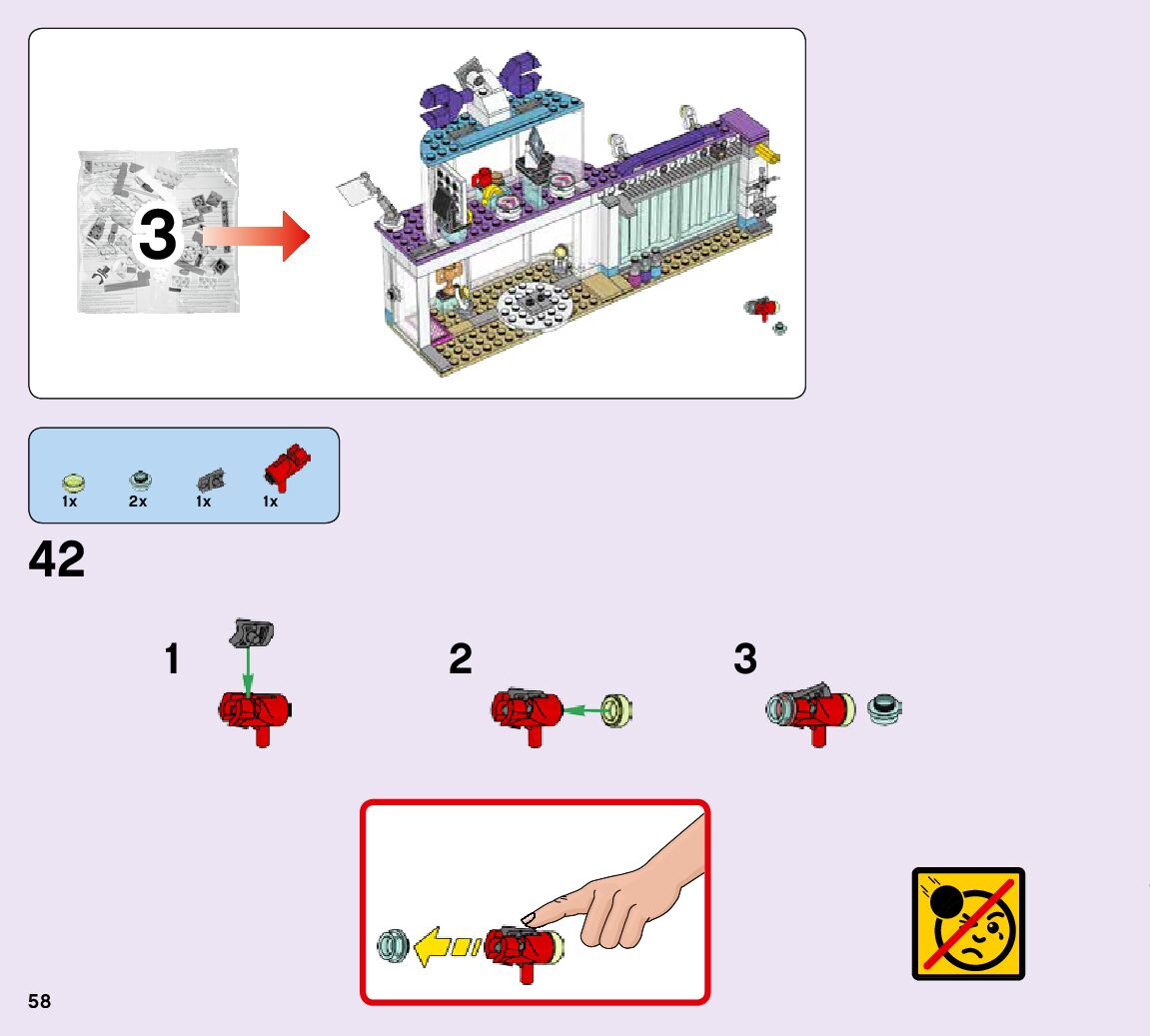 3

1x 2x 1x 1x

42

1

2

3

58