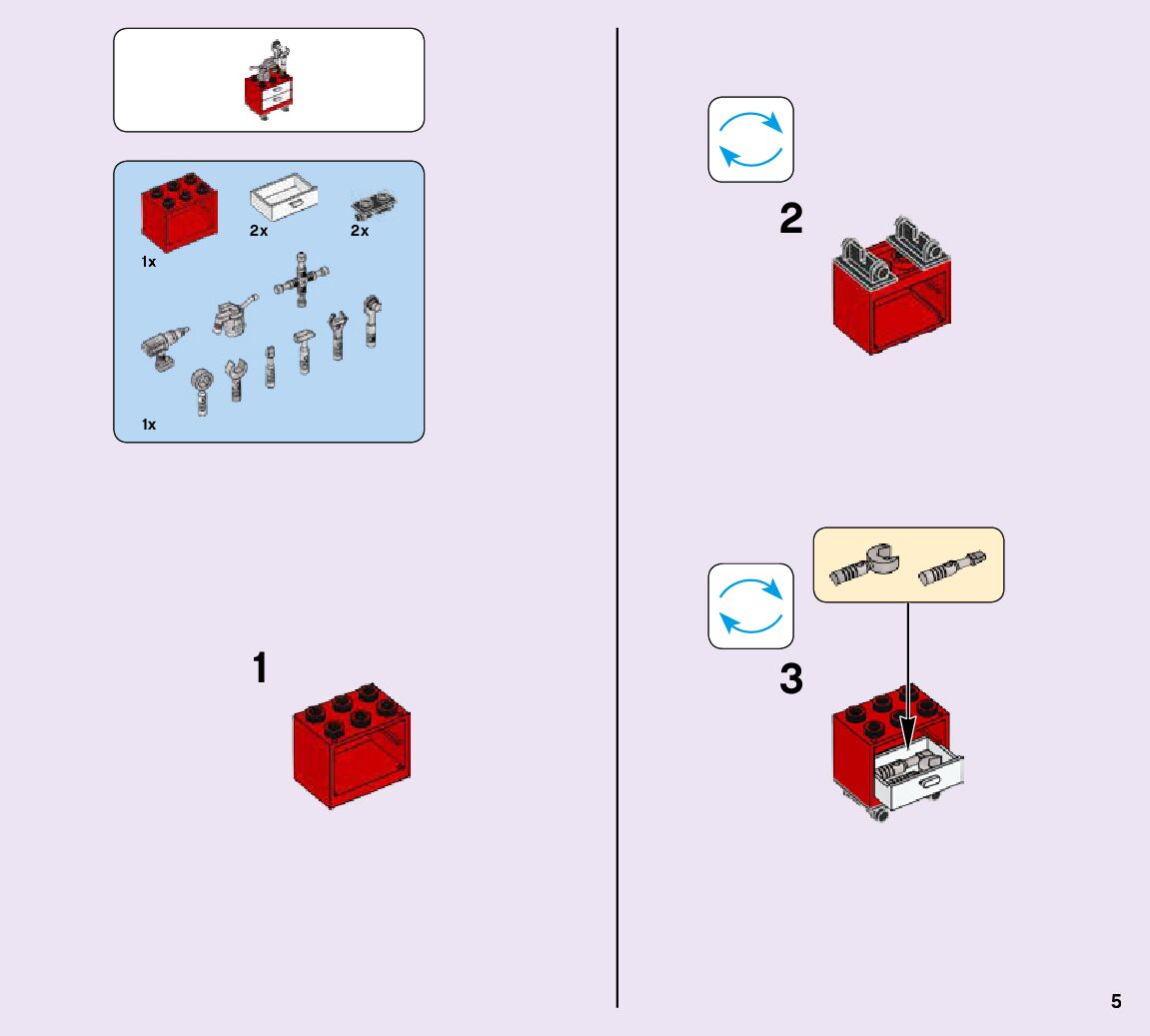 2x 2x
1x
1x

1

2

3

5