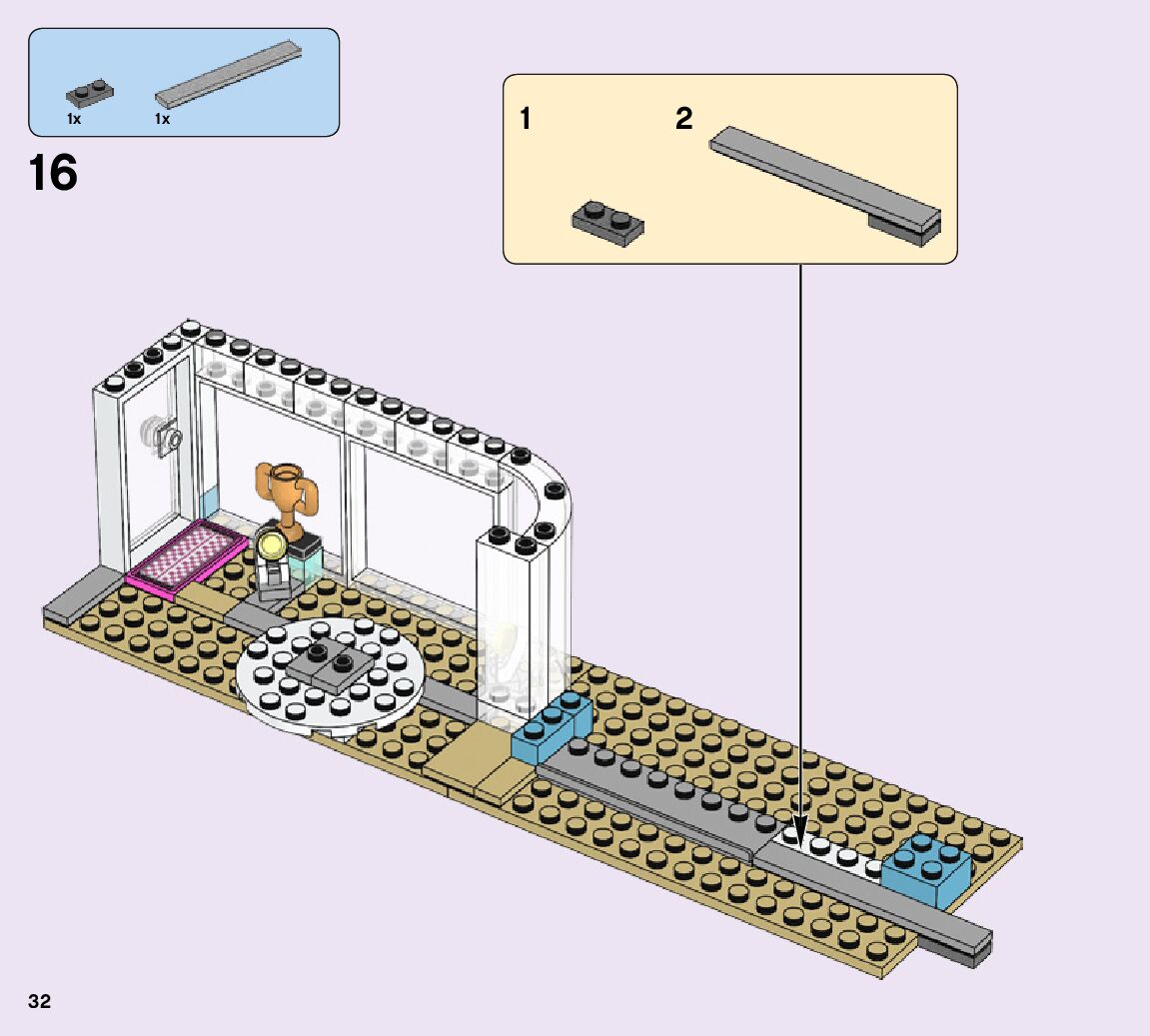 1x
1x

16

1
2

32