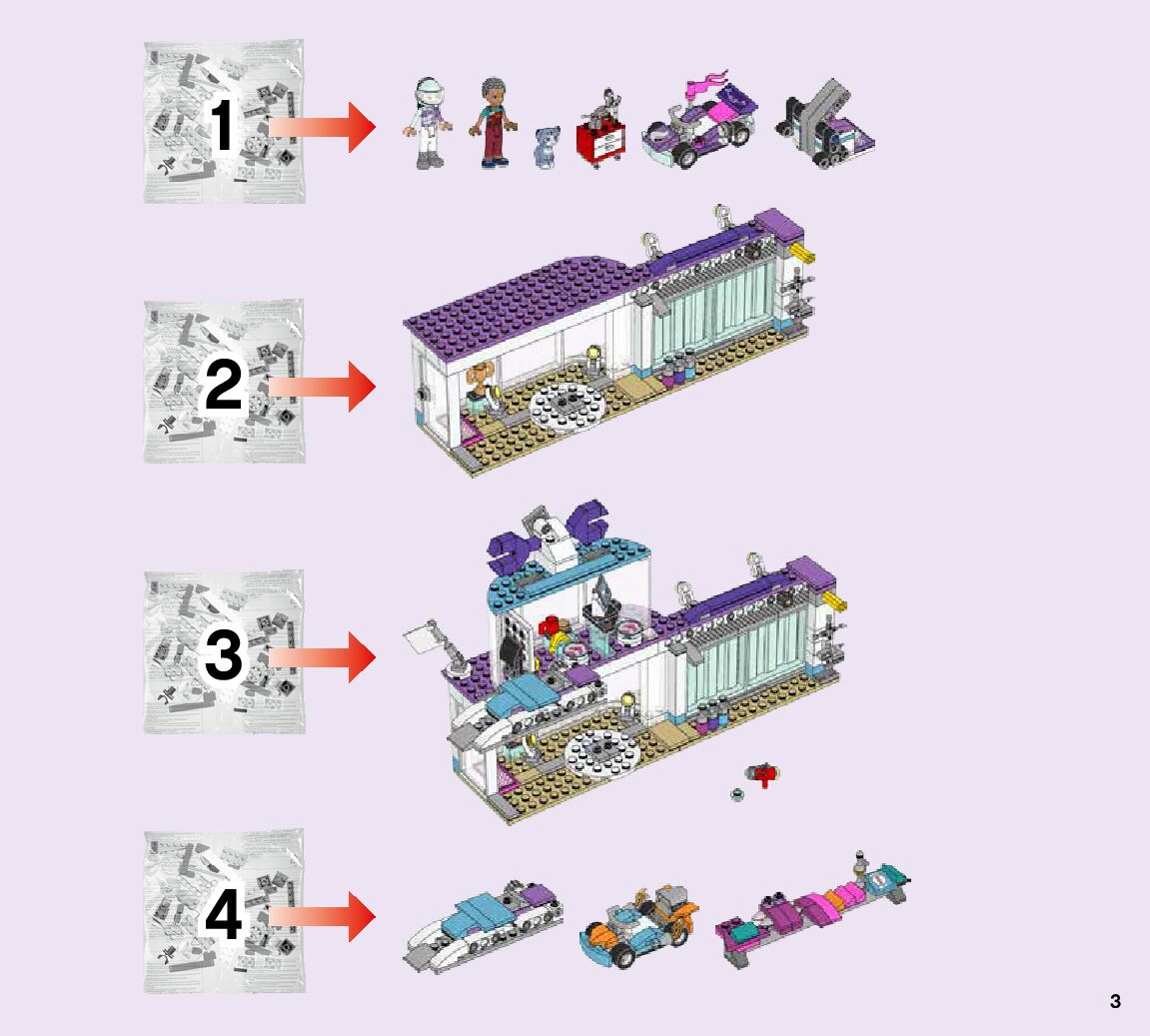 1

2

3

4

3