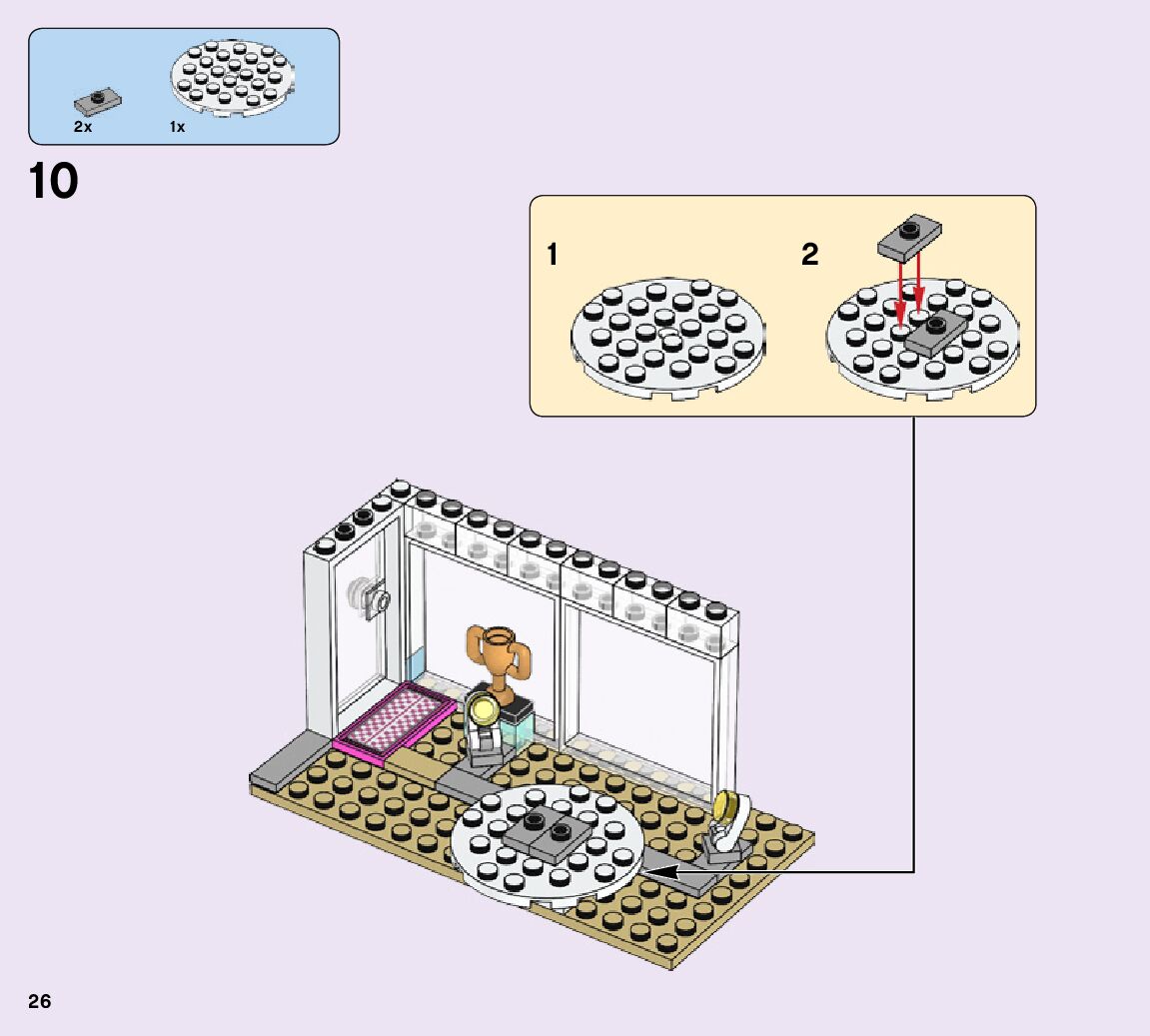 2x
1x

10

1
2

26