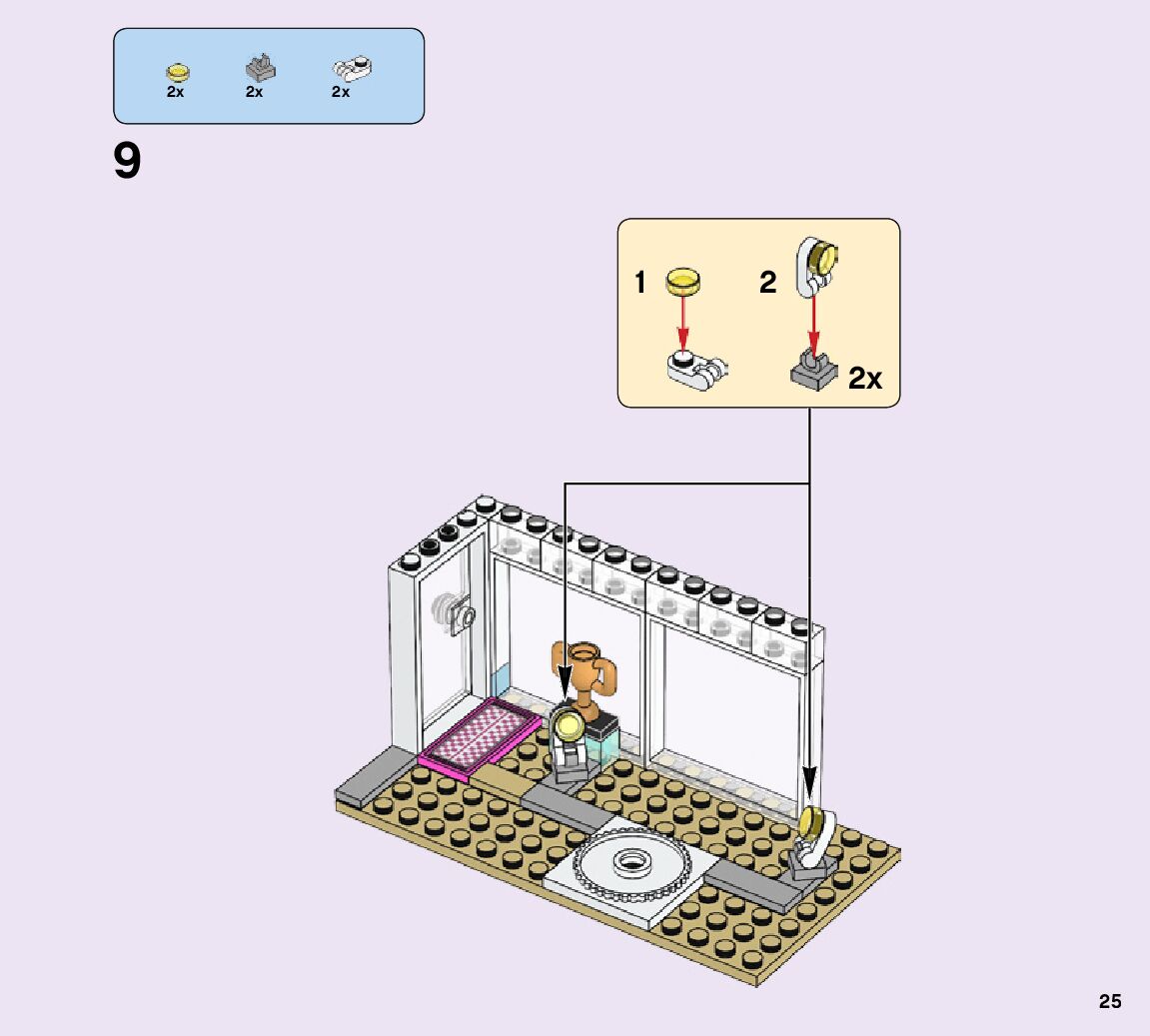 2x 2x 2x

9

1 2

2x

25