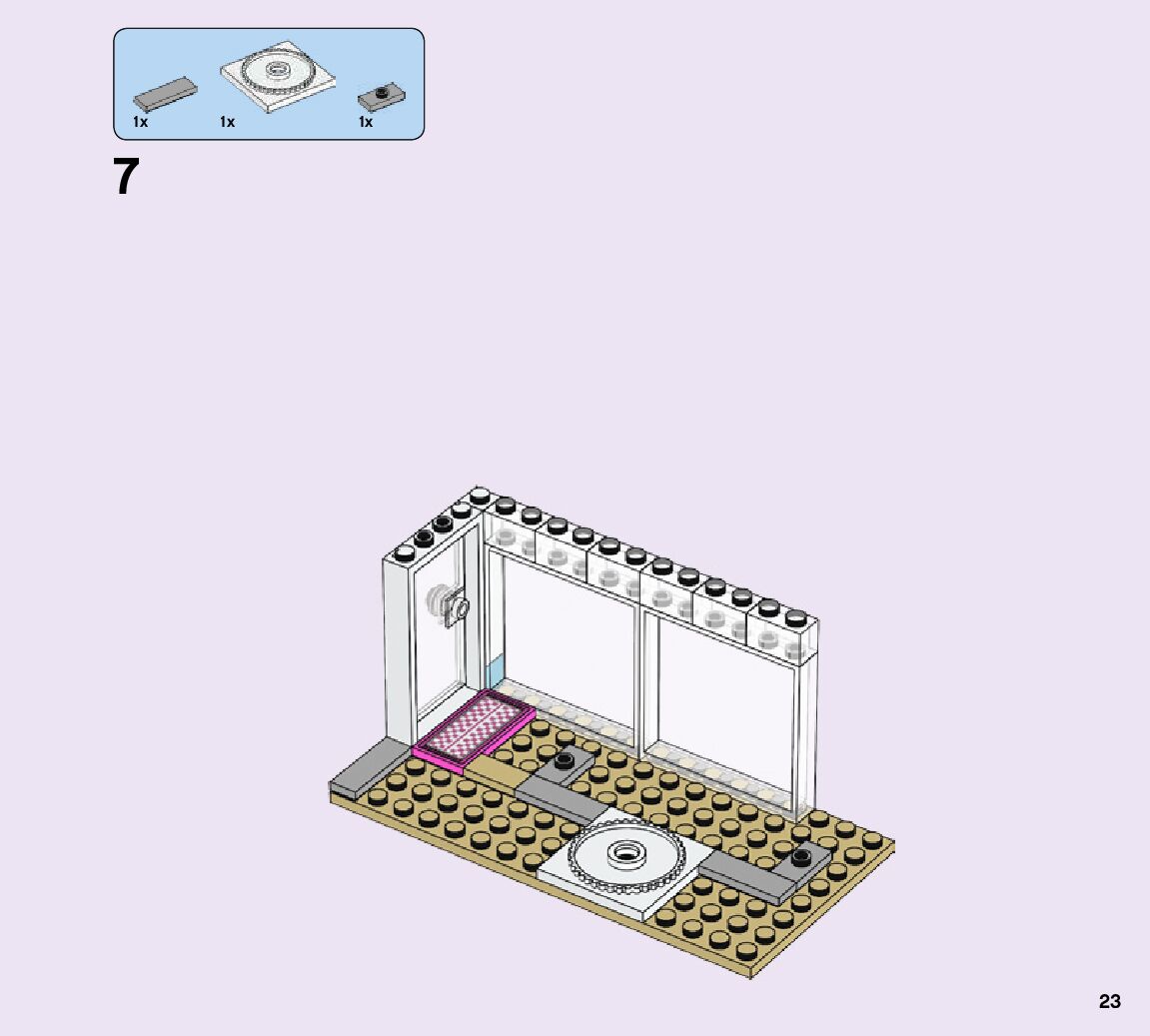 1x 1x 1x

7

23