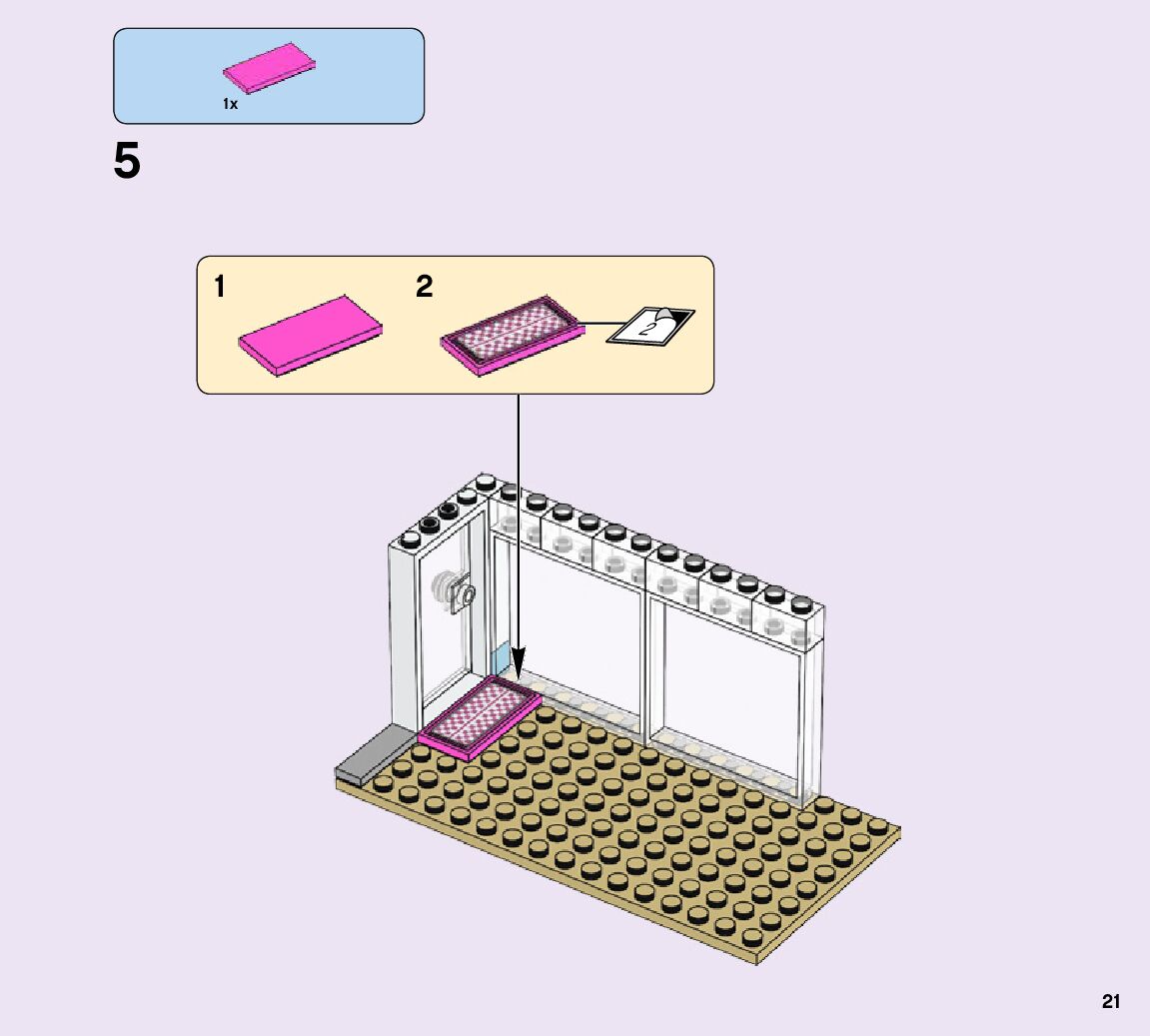 1x

5

1

2

2

21