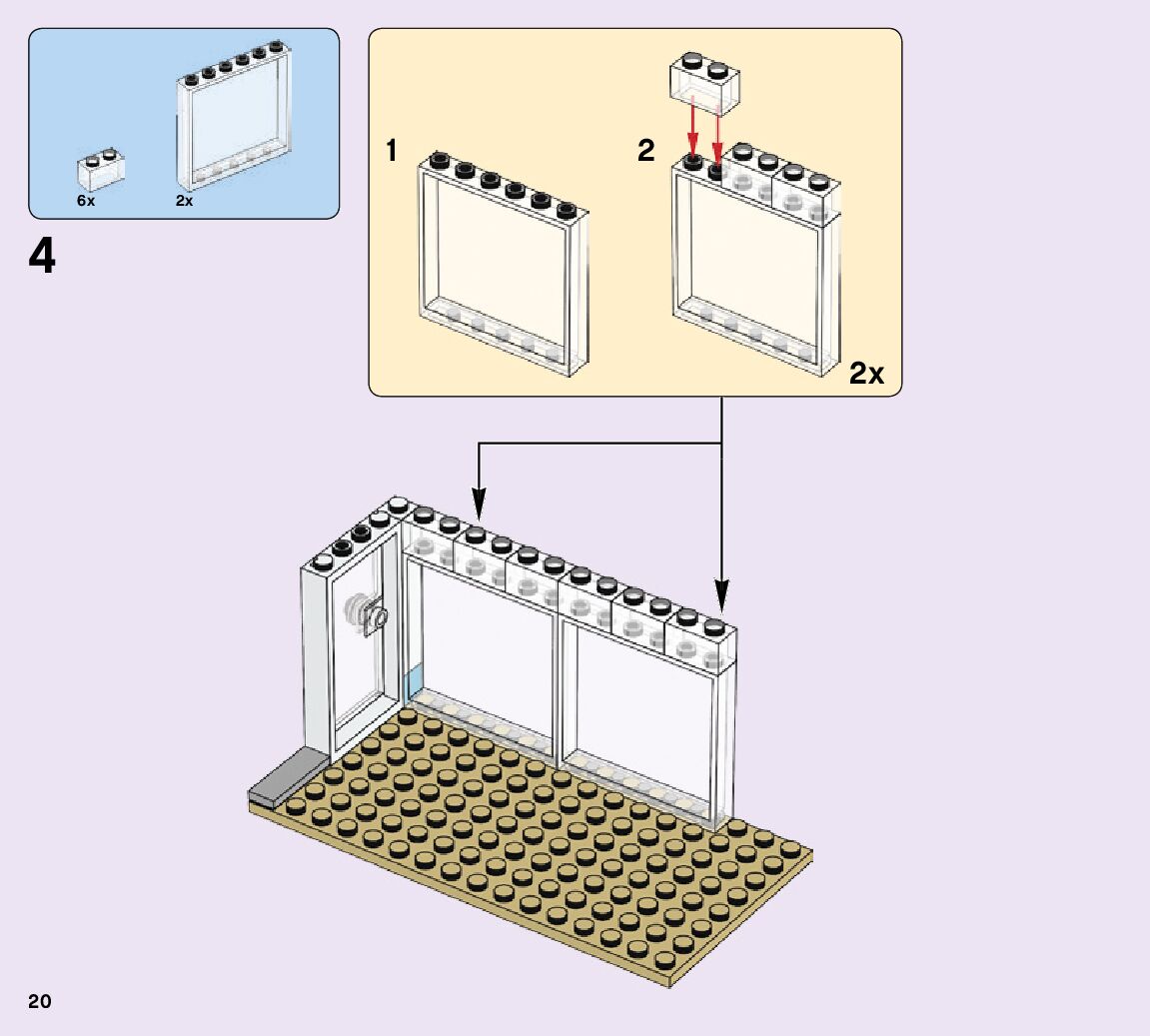 6x
2x

4

1

2

2x

20