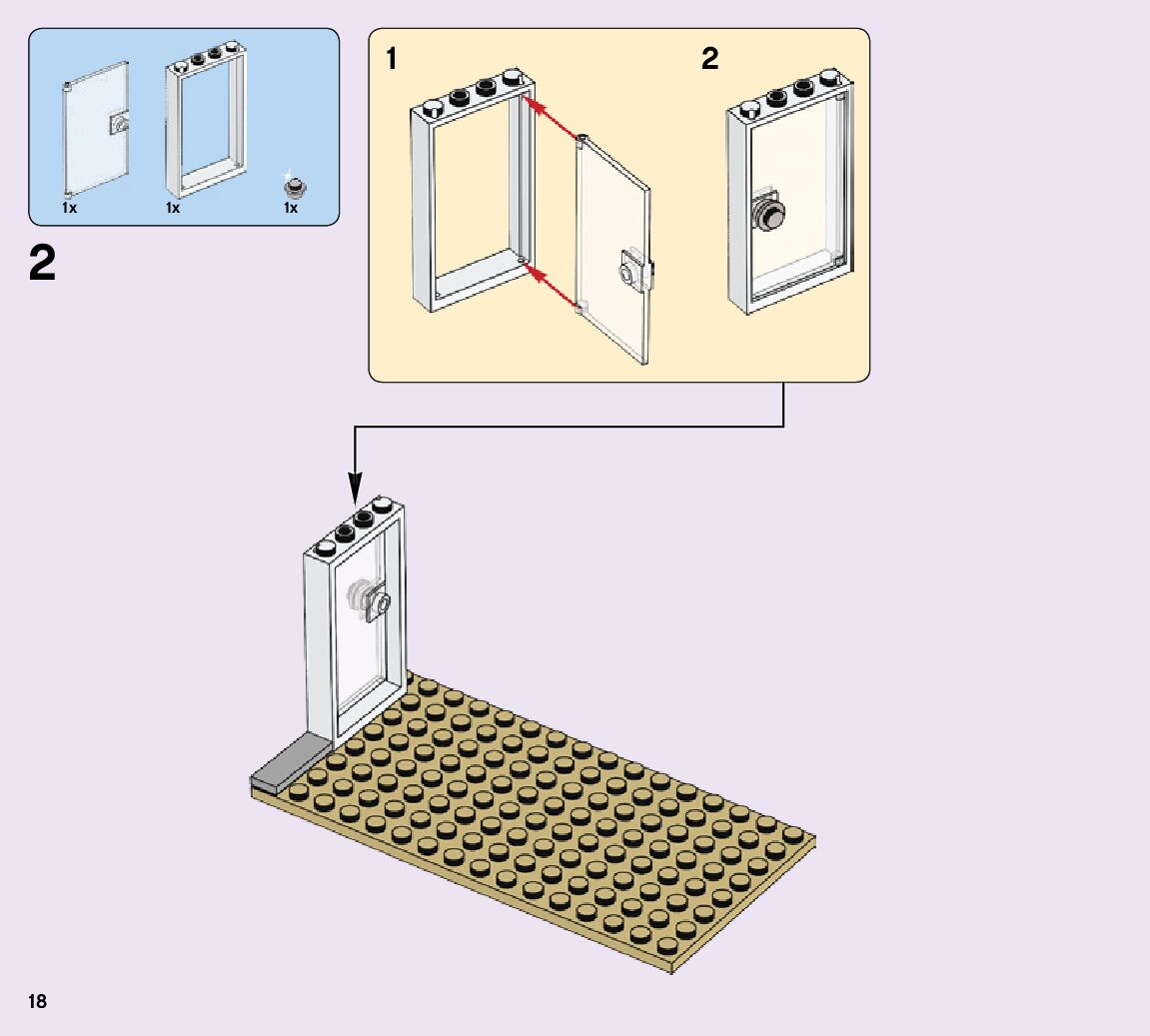 1x 1x 1x

2

1

2

18