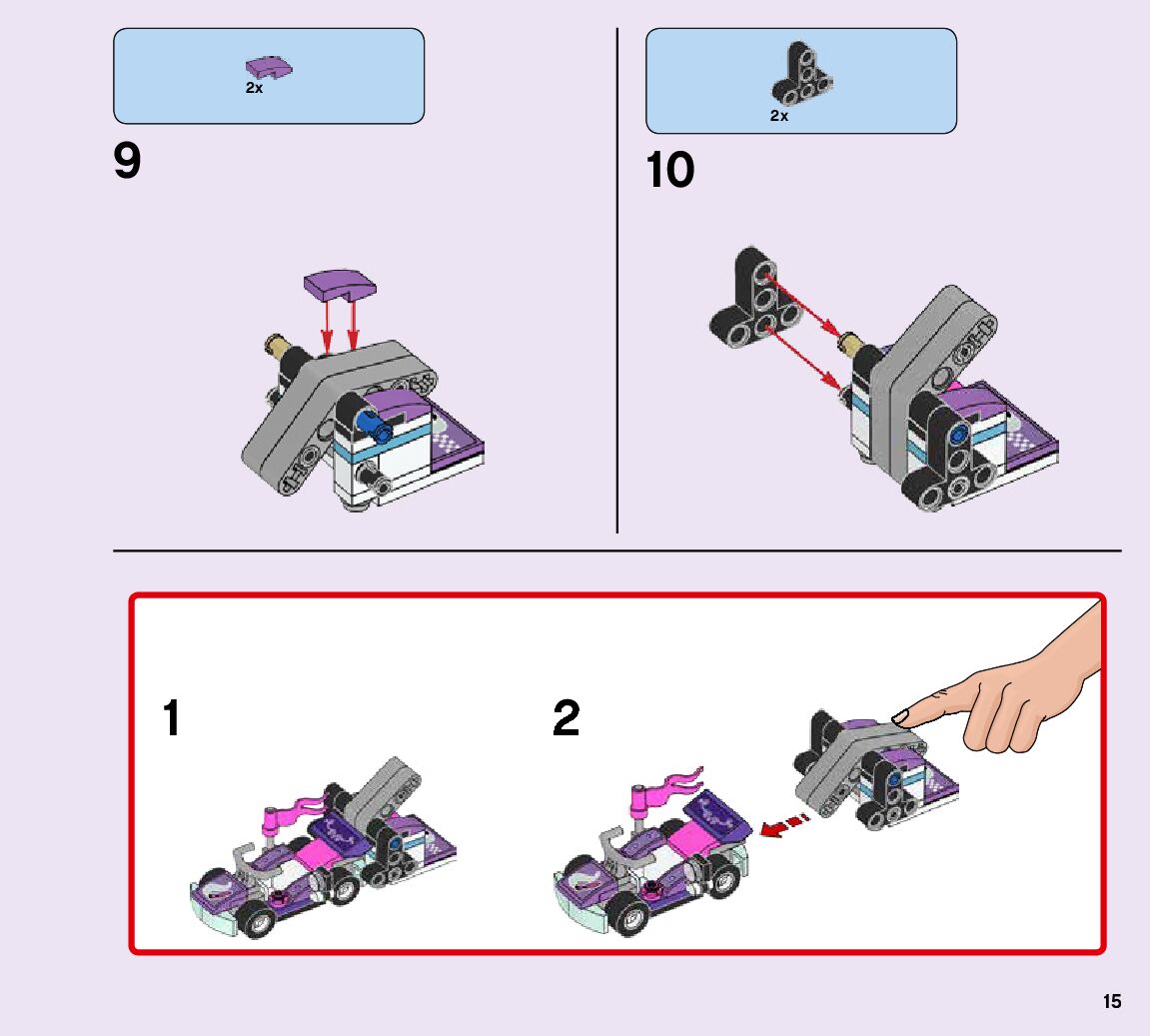 2x

9

2x

10

1

2

15