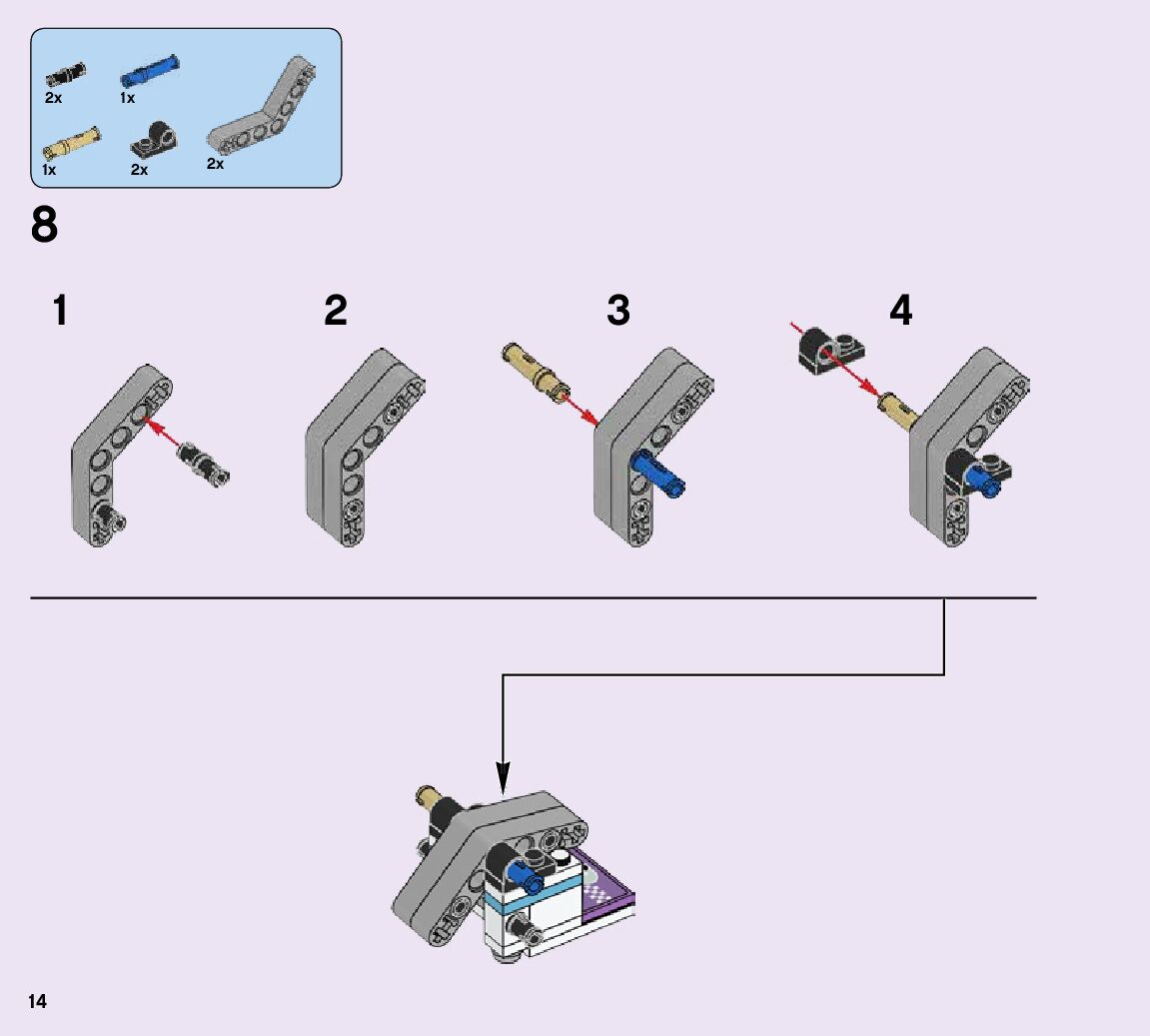 2x
1x
1x
2x
2x

8

1

2

3

4

14