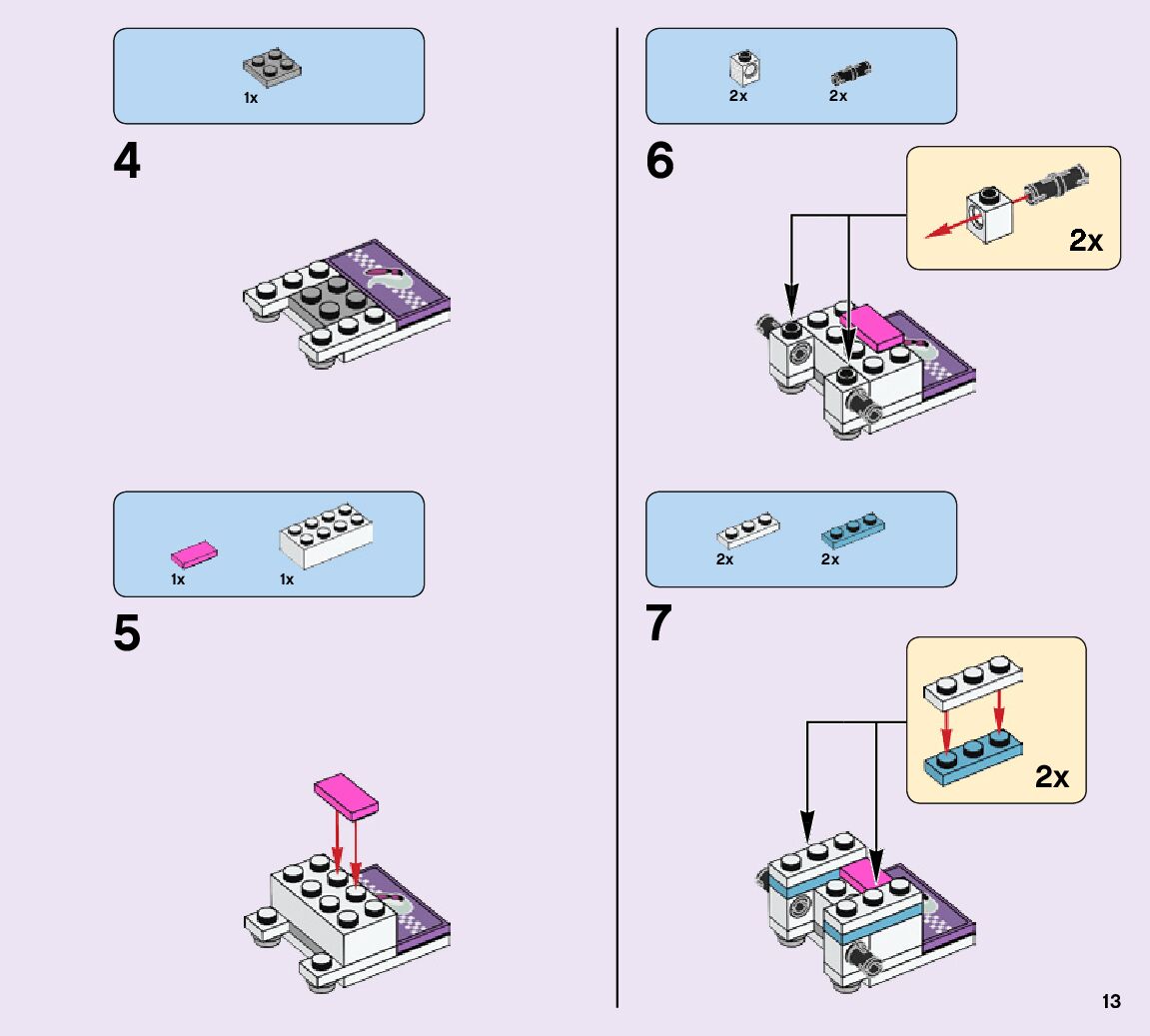 1x

4

1x 1x

5

2x 2x

6

2x

2x 2x

7

2x

13