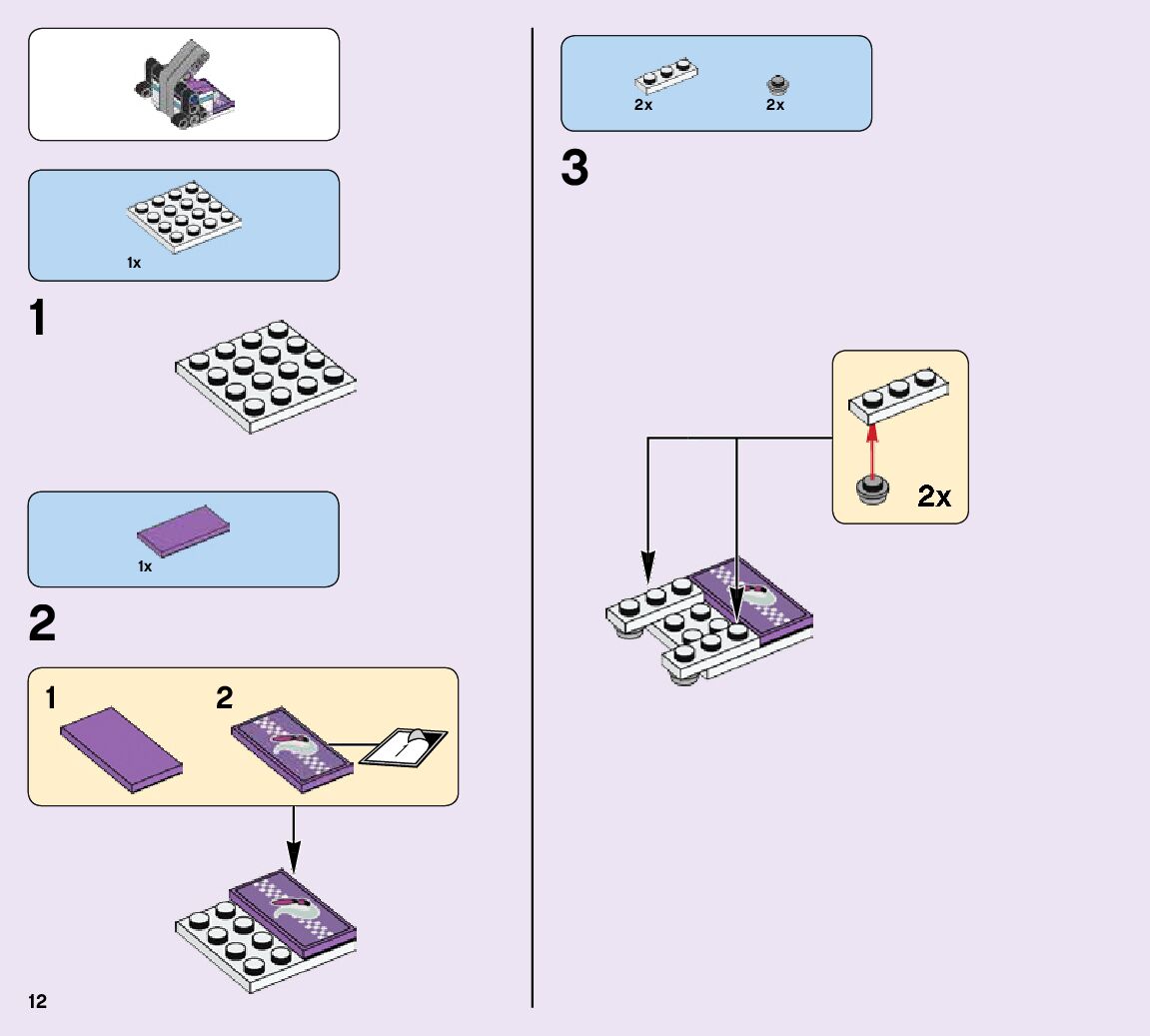 1x

1

1x

2

1

2

12

2x 2x

3

2x