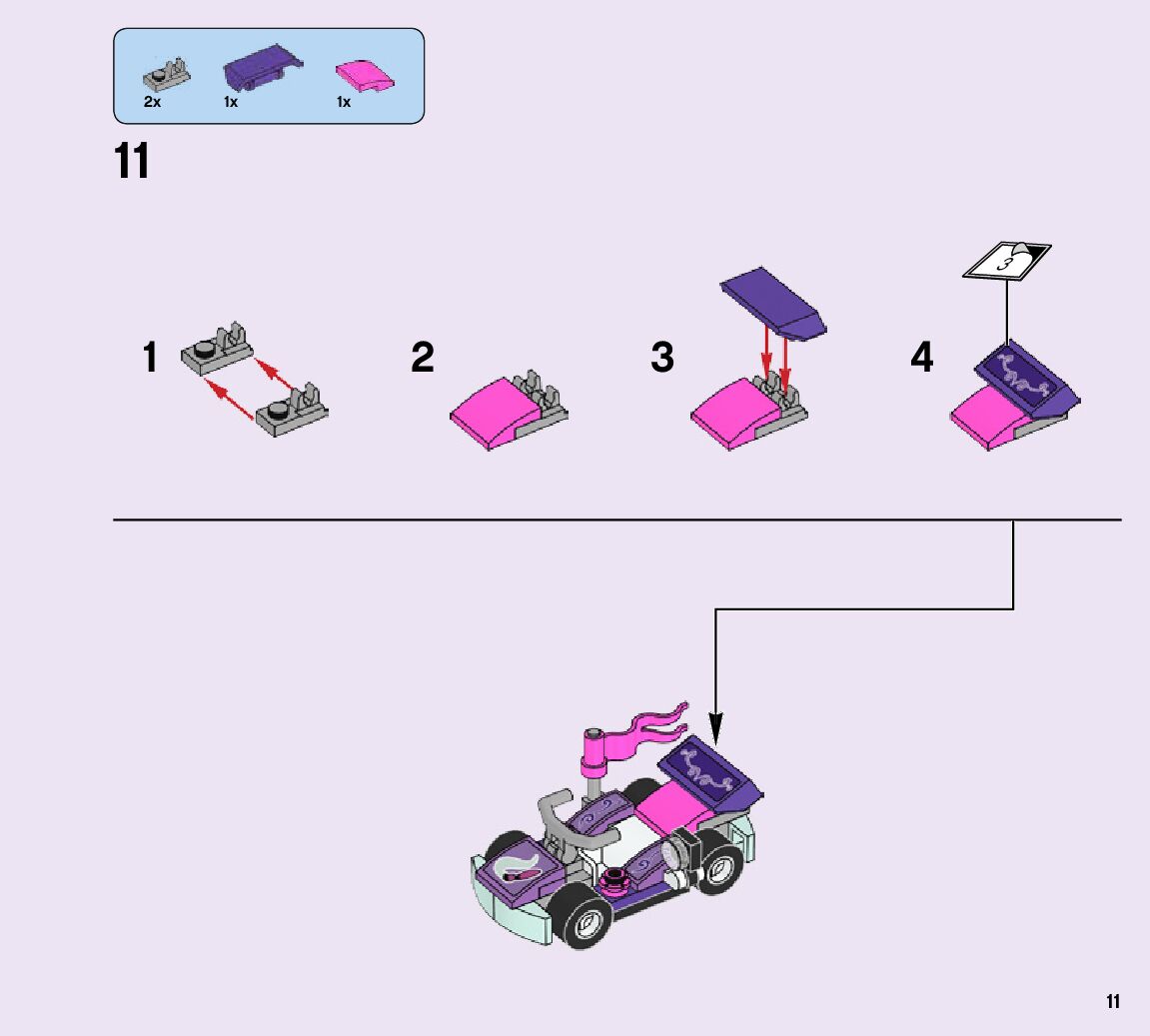 2x 1x 1x

11

1

2

3

4

3

11