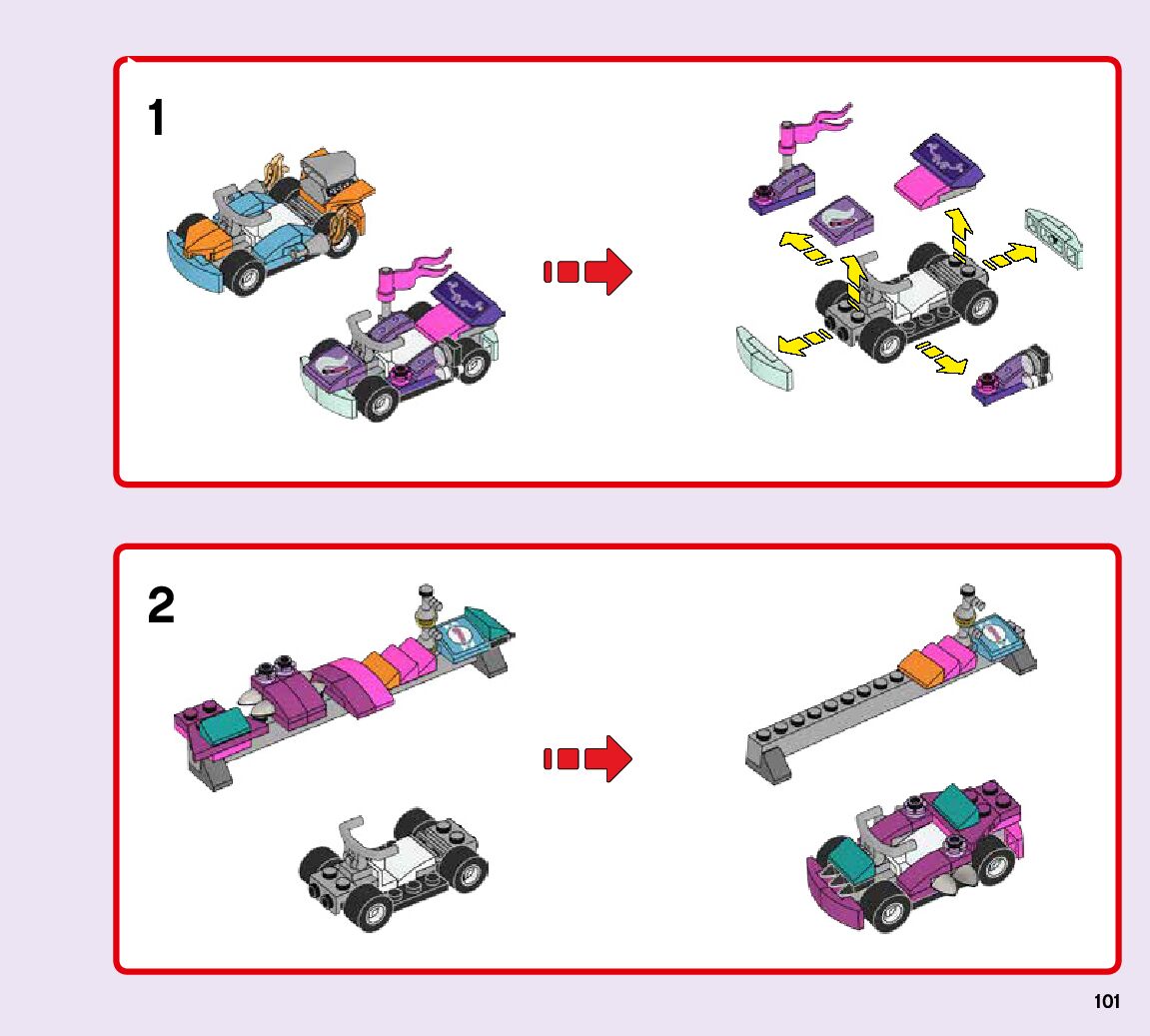 1

2

101