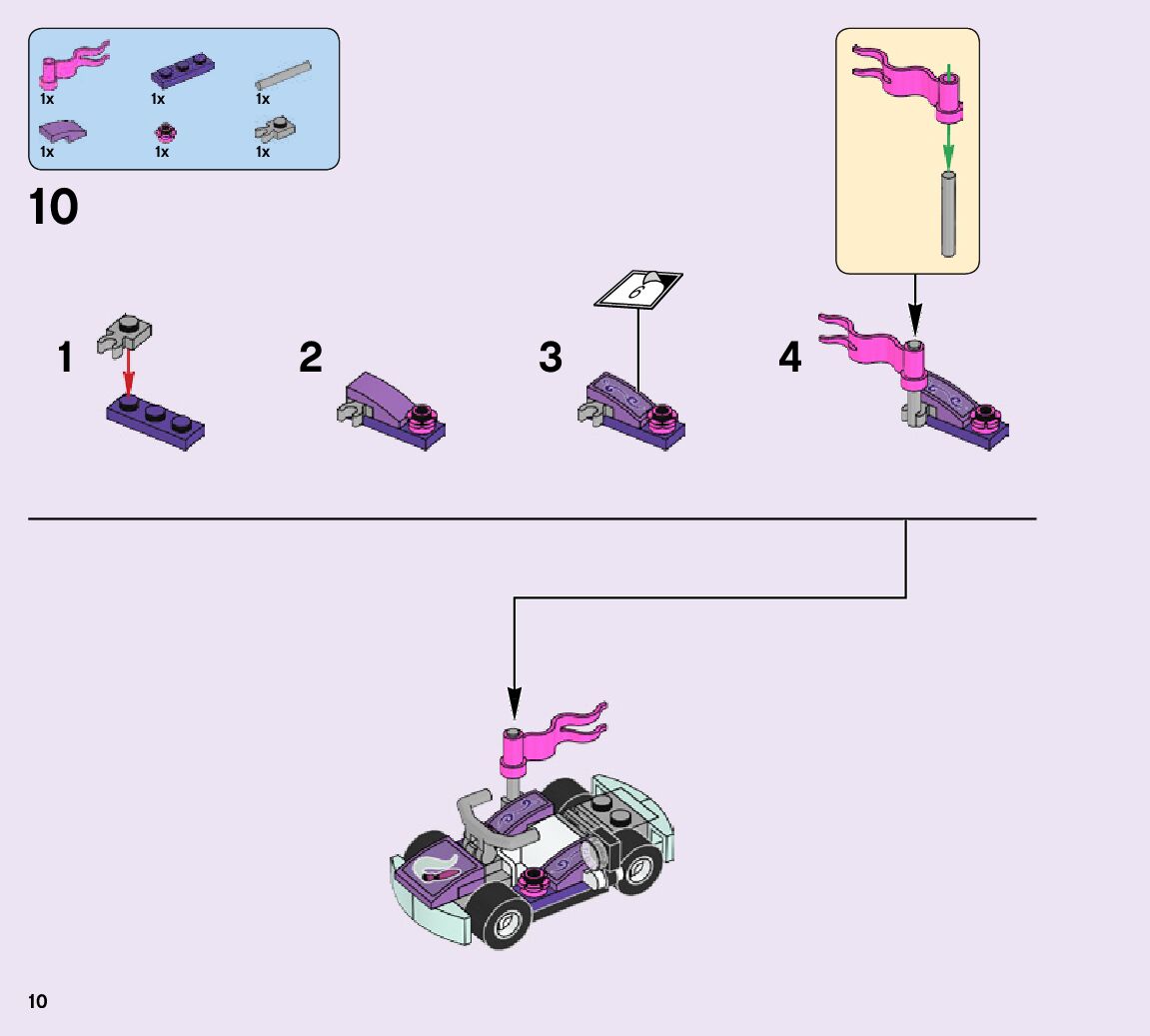 1x 1x 1x
1x 1x 1x

10

1

2

3

6

4

10