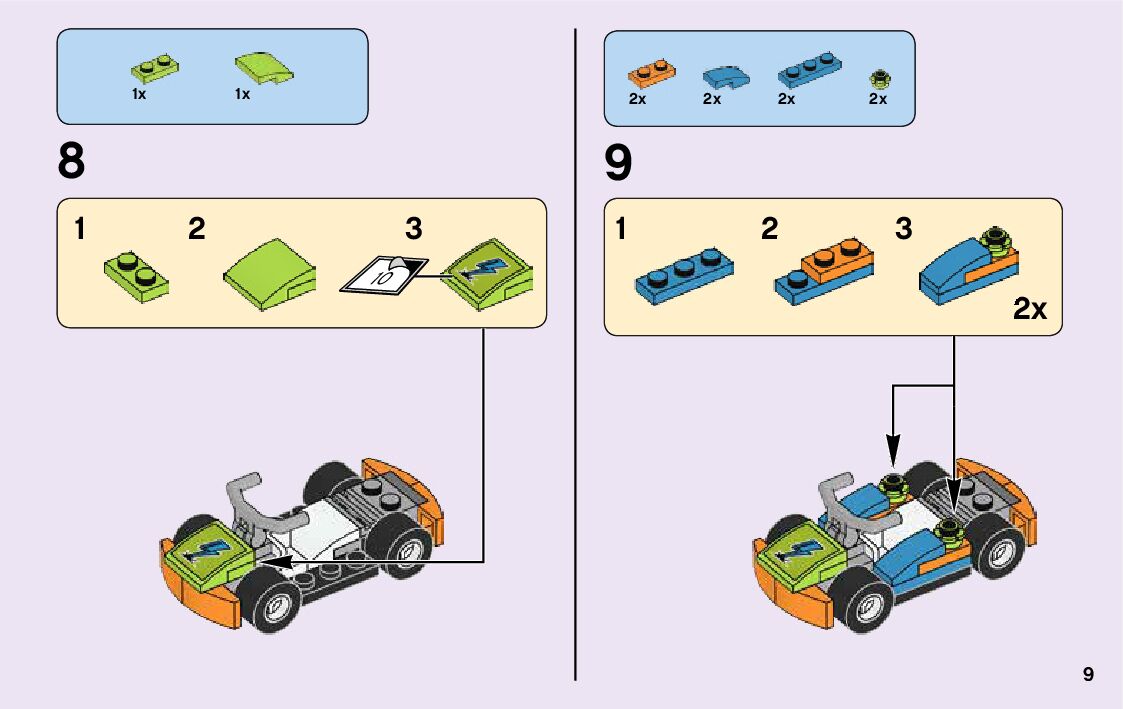 1x 1x

8

1 2 3

10

2x 2x 2x 2x

9

1 2 3

2x

9