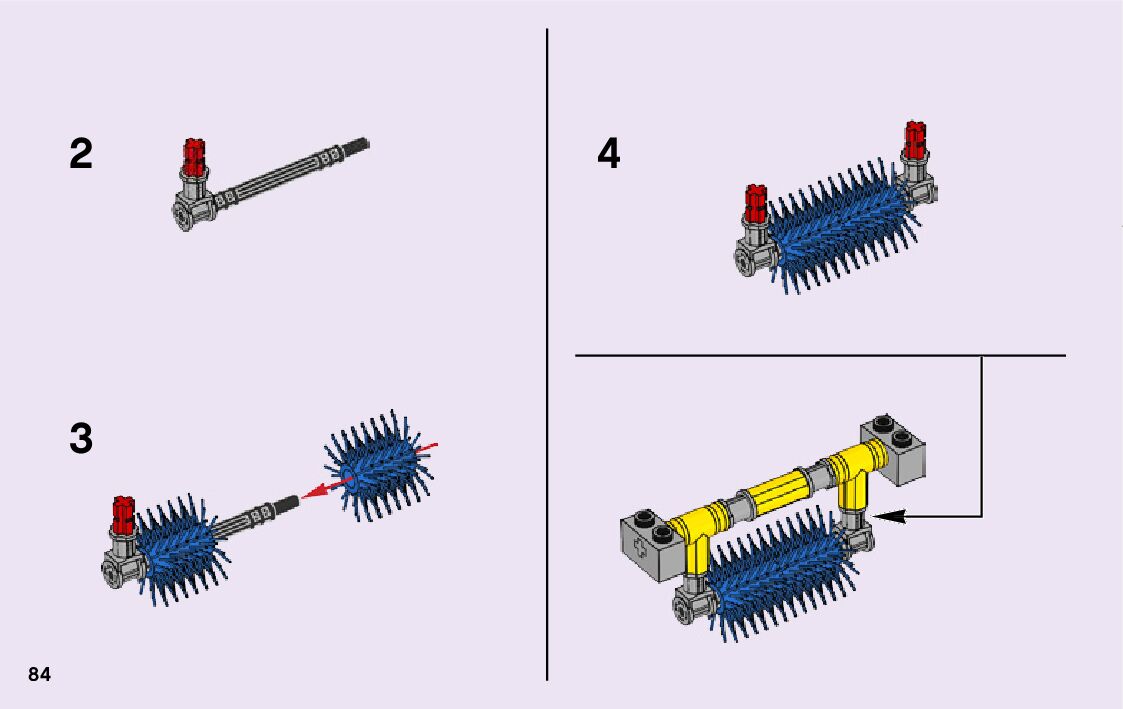 2

3

4

84