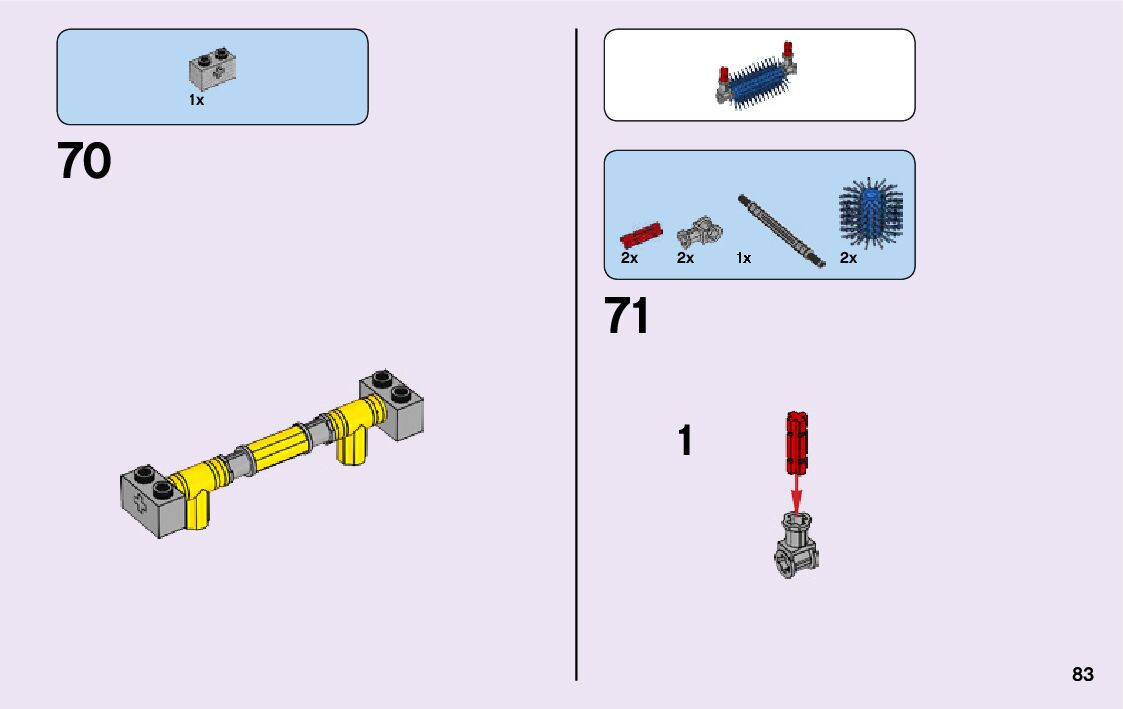 1x

70

2x 2x 1x 2x

71

1

83