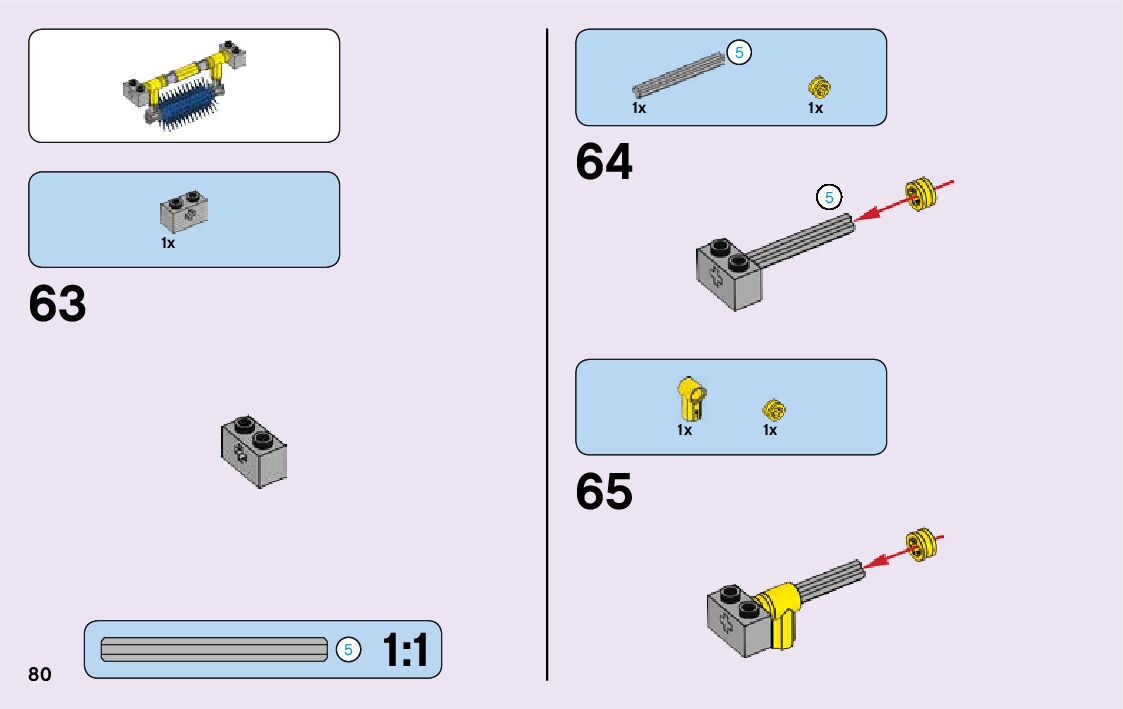 1x

63

5

1:1

80

5

1x

1x

64

5

1x

1x

65