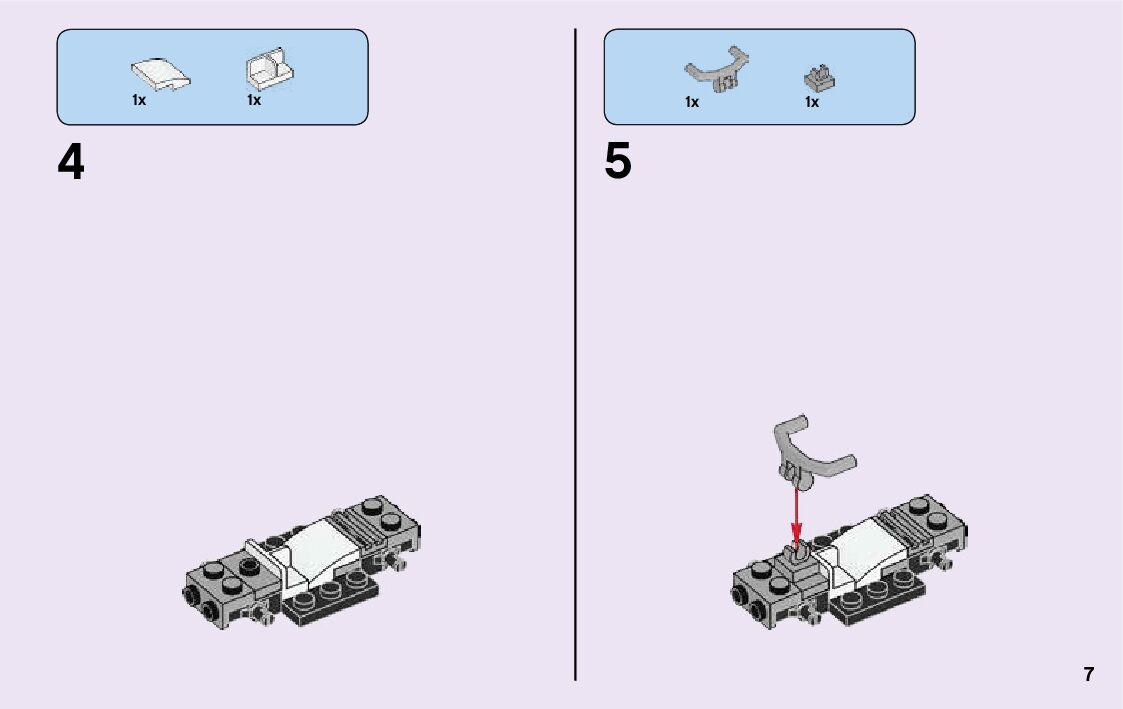 1x 1x

4

1x 1x

5

7