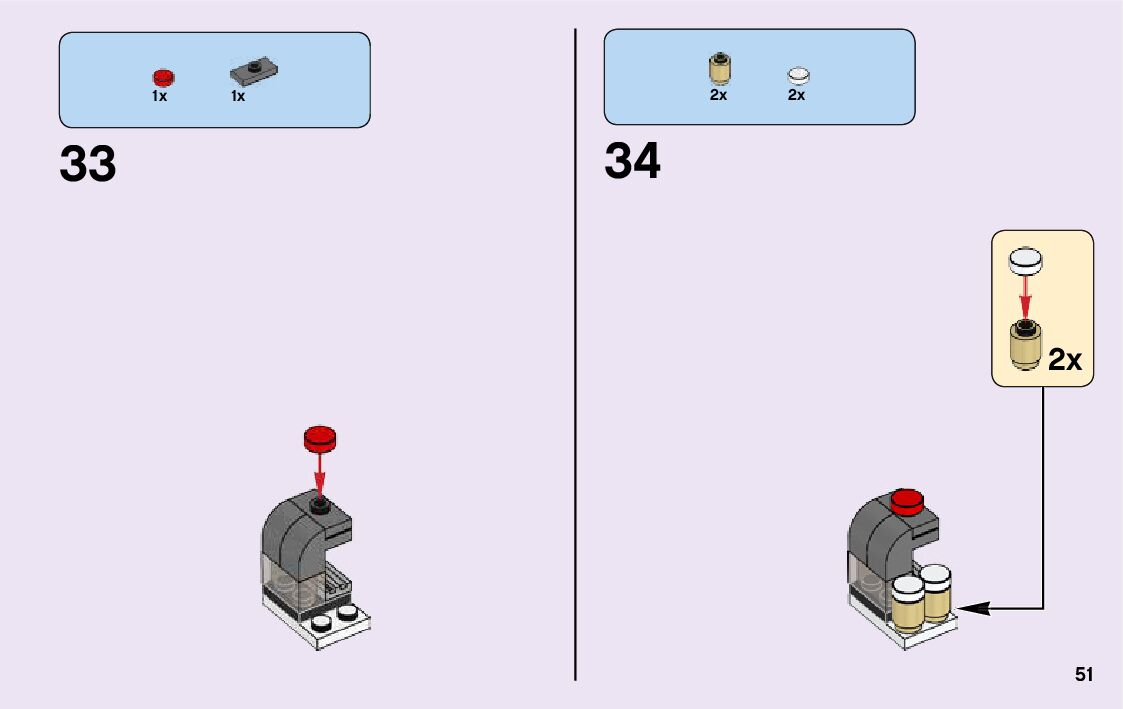 1x 1x

33

2x 2x

34

2x

51